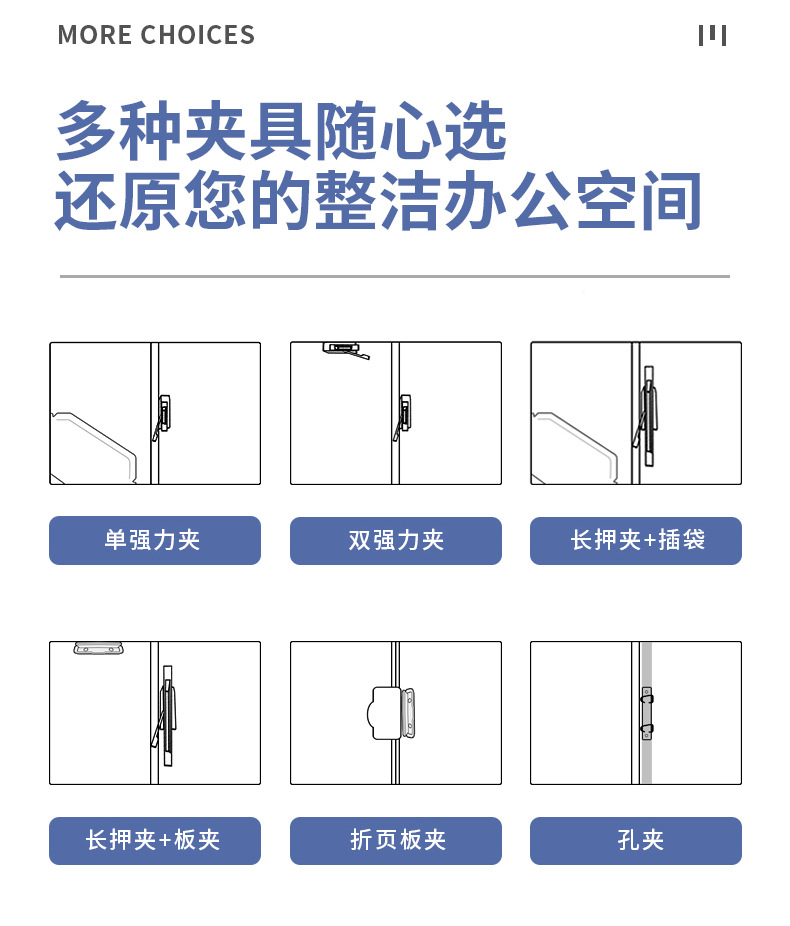 MORE CHOICES

多种夹具随心选
还原您的整洁办公空间

单强力夹

双强力夹

长押夹+插袋

长押夹+板夹

折页板夹

孔夹