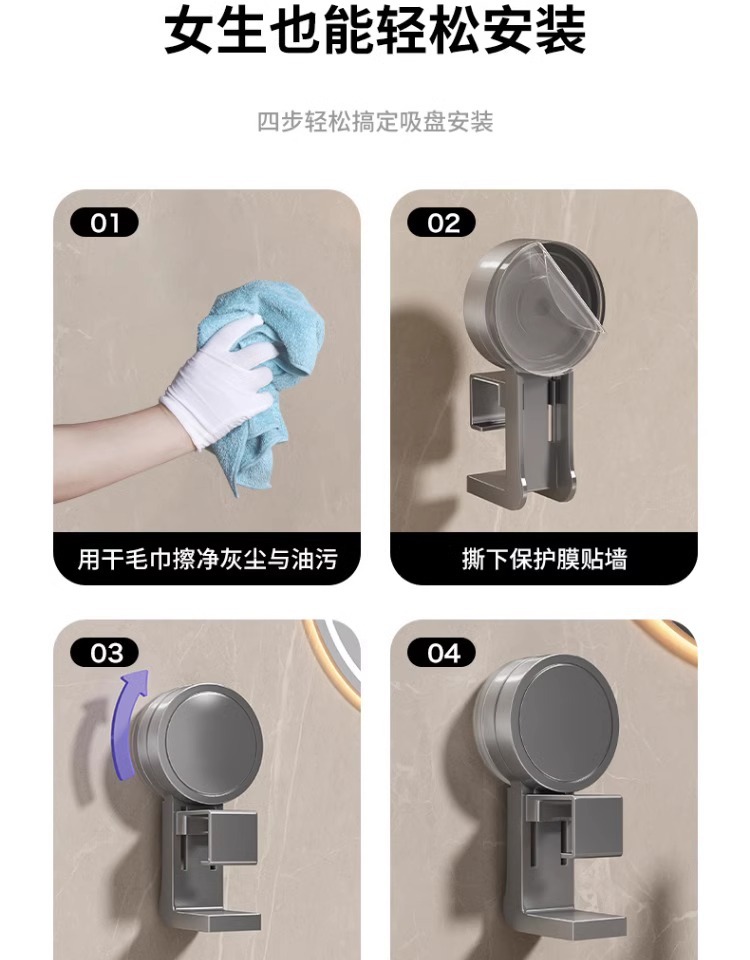 女生也能轻松安装

四步轻松搞定吸盘安装

01

用干毛巾擦净灰尘与油污

02

撕下保护膜贴墙

03

04