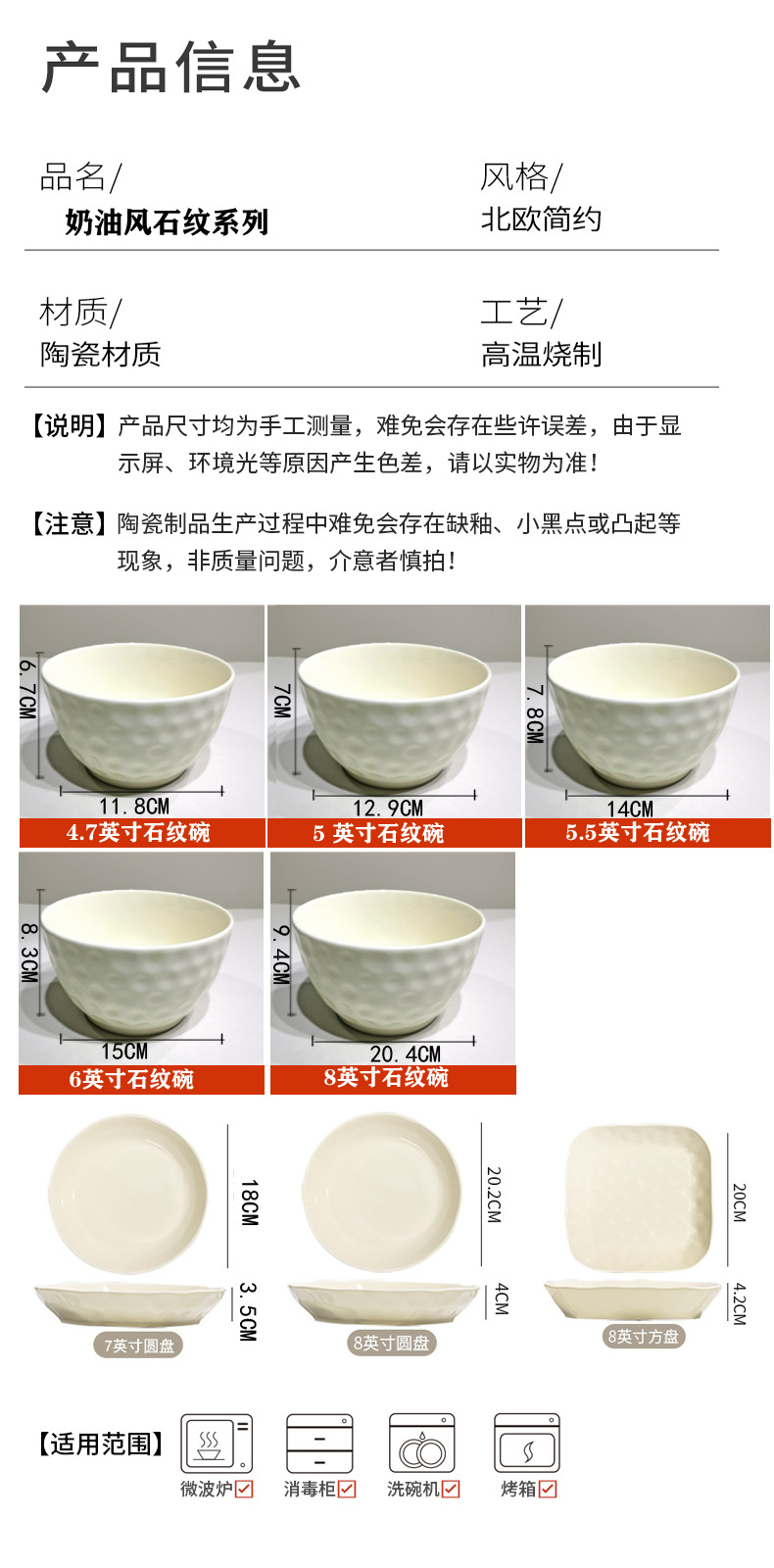 产品信息

品名/
奶油风石纹系列

风格/
北欧简约

材质/
陶瓷材质

工艺/
高温烧制

【说明】产品尺寸均为手工测量，难免会存在些许误差，由于显示屏、环境光等原因产生色差，请以实物为准！

【注意】陶瓷制品生产过程中难免会存在缺釉、小黑点或凸起等现象，非质量问题，介意者慎拍！

6.7CM
11.8CM
4.7英寸石纹碗

7CM
12.9CM
5 英寸石纹碗

7.8CM
14CM
5.5英寸石纹碗

8.3CM
15CM
6英寸石纹碗

9.4CM
20.4CM
8英寸石纹碗

18CM
3.5CM
7英寸圆盘

20.2CM
4CM
8英寸圆盘

20CM
4.2CM
8英寸方盘

【适用范围】
微波炉
消毒柜
洗碗机
烤箱