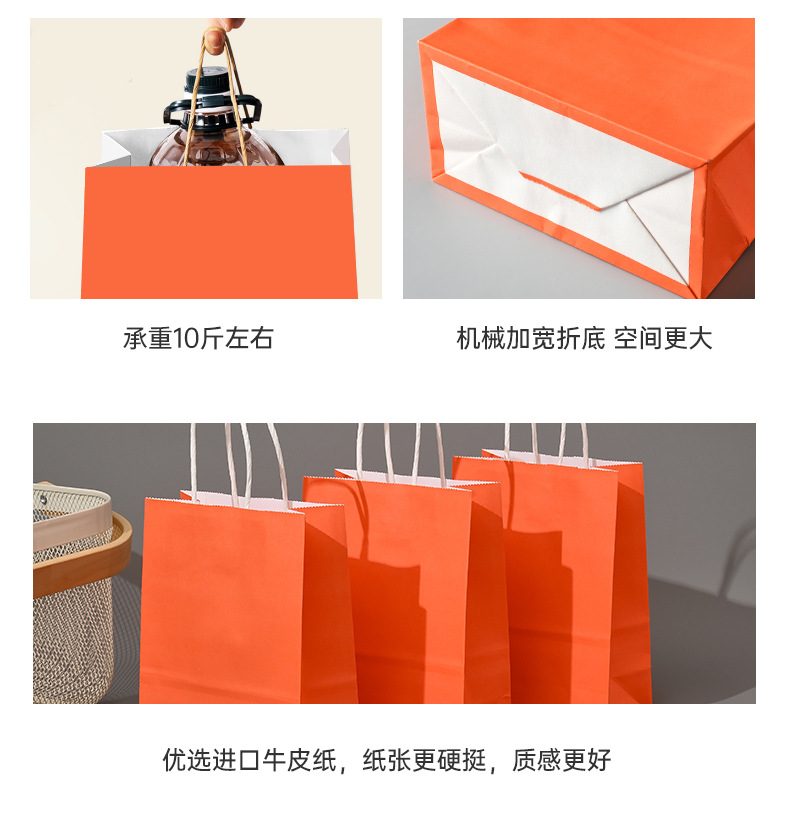 承重10斤左右

机械加宽折底 空间更大

优选进口牛皮纸，纸张更硬挺，质感更好