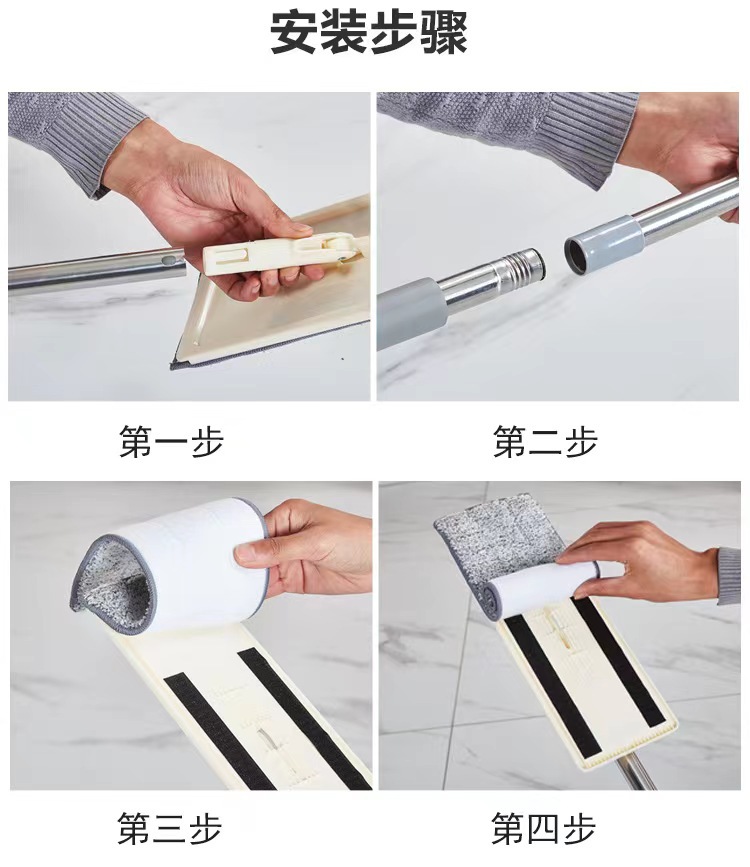 安装步骤

第一步

第二步

第三步

第四步