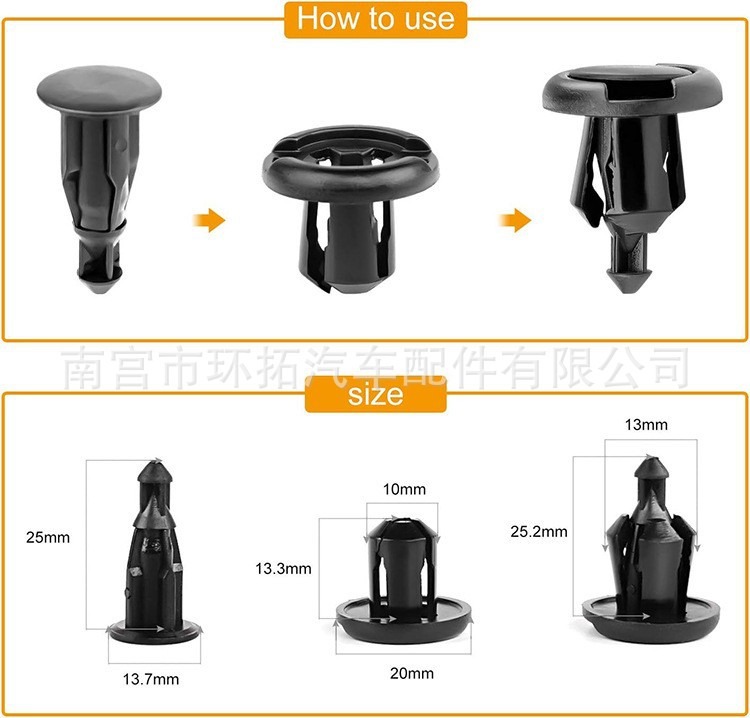 How to use

南宫市环拓汽车配件有限公司

size

25mm

13.7mm

10mm

13.3mm

20mm

13mm

25.2mm