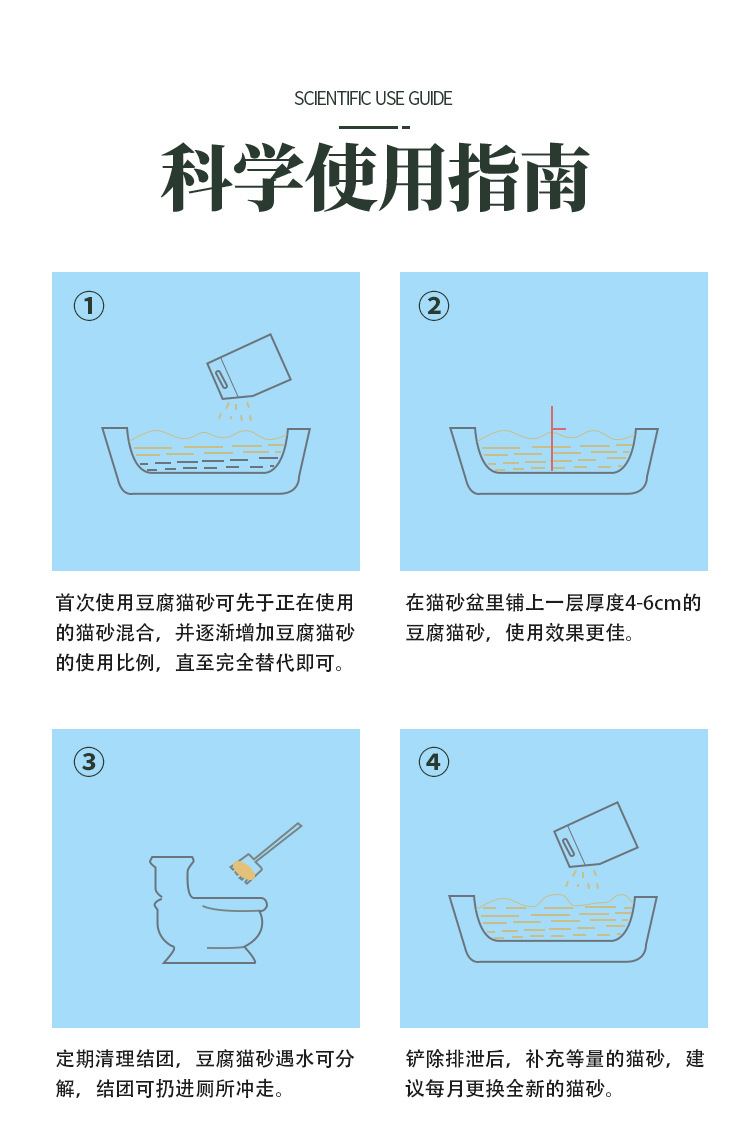 SCIENTIFIC USE GUIDE

科学使用指南

①

首次使用豆腐猫砂可先于正在使用的猫砂混合，并逐渐增加豆腐猫砂的使用比例，直至完全替代即可。

②

在猫砂盆里铺上一层厚度4-6cm的豆腐猫砂，使用效果更佳。

③

定期清理结团，豆腐猫砂遇水可分解，结团可扔进厕所冲走。

④

铲除排泄后，补充等量的猫砂，建议每月更换全新的猫砂。