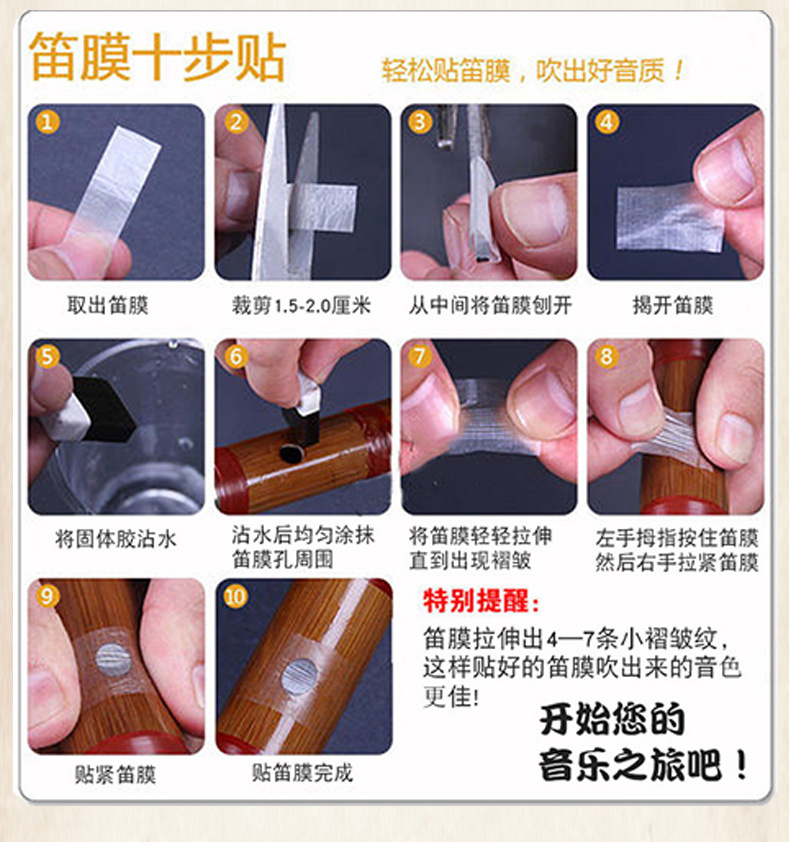 笛膜十步贴

轻松贴笛膜，吹出好音质！

1
取出笛膜

2
裁剪1.5-2.0厘米

3
从中间将笛膜刨开

4
揭开笛膜

5
将固体胶沾水

6
沾水后均匀涂抹笛膜孔周围

7
将笛膜轻轻拉伸直到出现褶皱

8
左手拇指按住笛膜然后右手拉紧笛膜

9
贴紧笛膜

10
贴笛膜完成

特别提醒：
笛膜拉伸出4—7条小褶皱纹，这样贴好的笛膜吹出来的音色更佳！

开始您的音乐之旅吧！