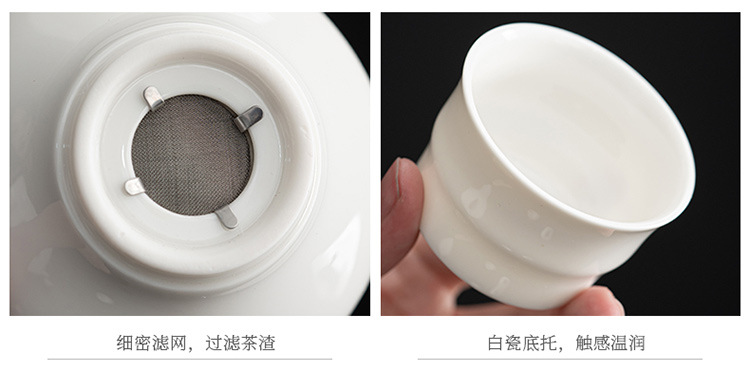 细密滤网，过滤茶渣

白瓷底托，触感温润