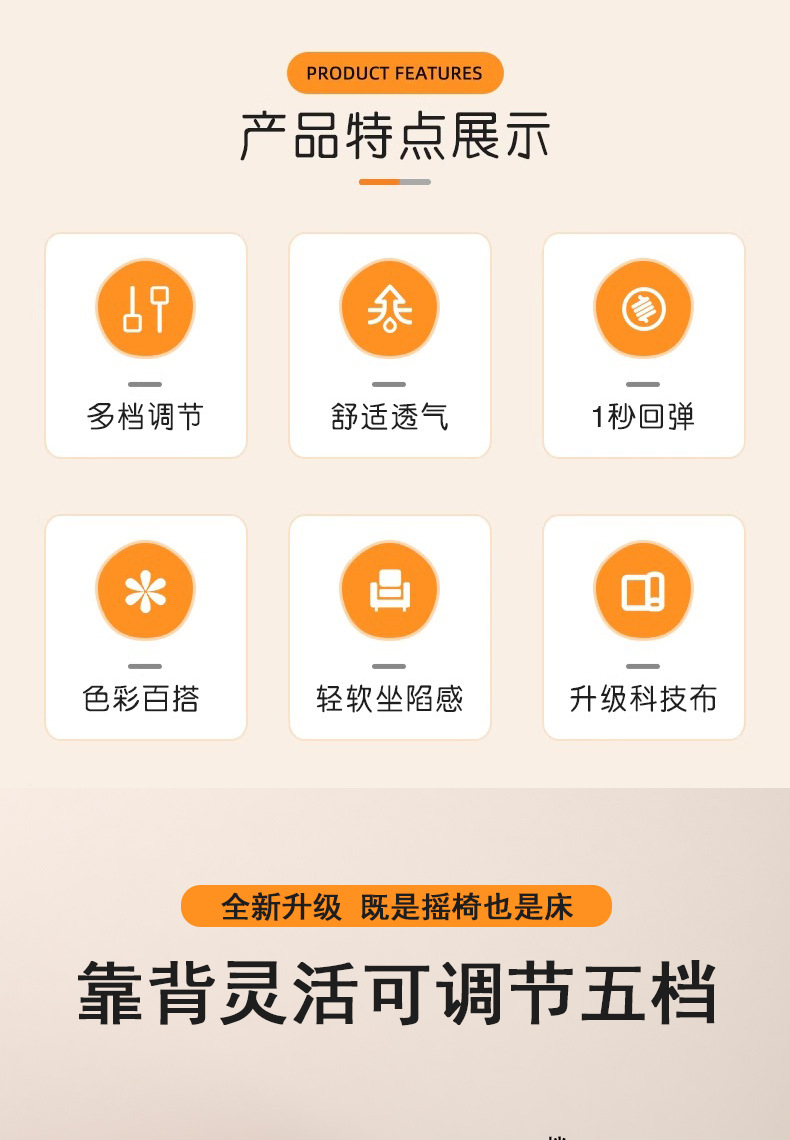 PRODUCT FEATURES

产品特点展示

多档调节

舒适透气

1秒回弹

色彩百搭

轻软坐陷感

升级科技布

全新升级 既是摇椅也是床

靠背灵活可调节五档