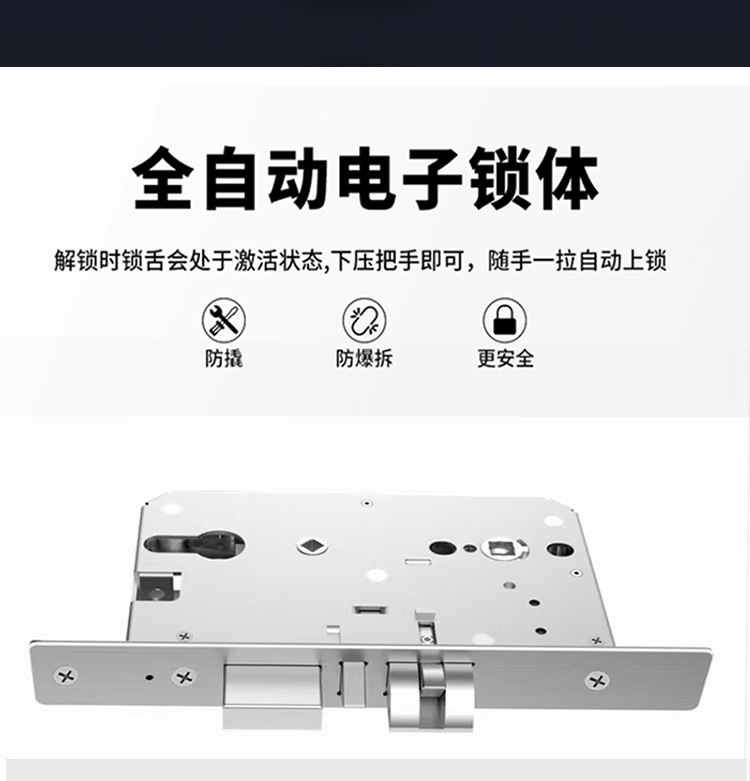 全自动电子锁体

解锁时锁舌会处于激活状态,下压把手即可，随手一拉自动上锁

防撬

防爆拆

更安全