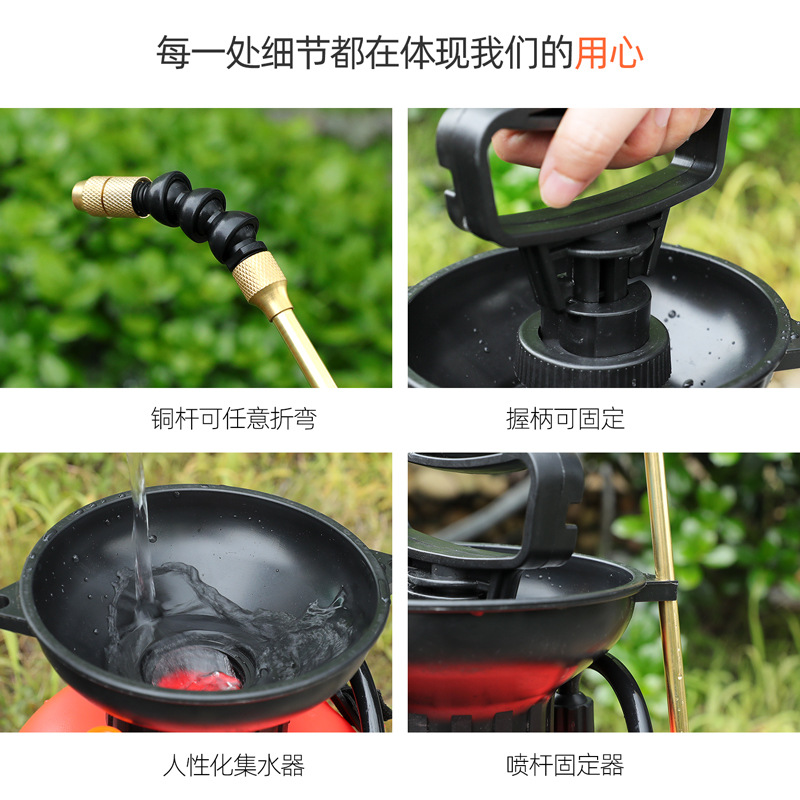 每一处细节都在体现我们的用心

铜杆可任意折弯

握柄可固定

人性化集水器

喷杆固定器