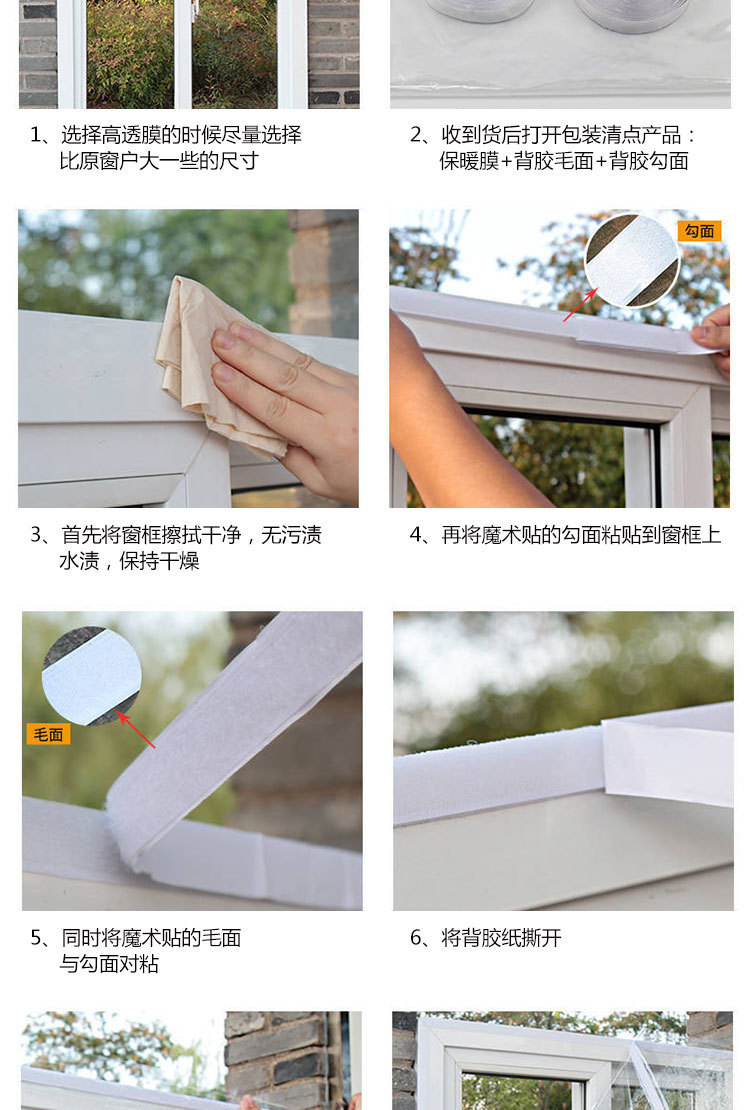 1、选择高透膜的时候尽量选择比原窗户大一些的尺寸

2、收到货后打开包装清点产品：保暖膜+背胶毛面+背胶勾面

勾面

3、首先将窗框擦拭干净，无污渍水渍，保持干燥

4、再将魔术贴的勾面粘贴到窗框上

毛面

5、同时将魔术贴的毛面与勾面对粘

6、将背胶纸撕开