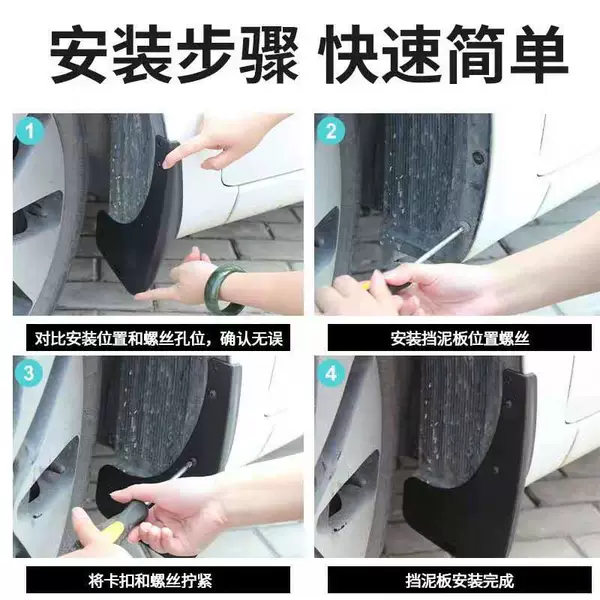 安装步骤 快速简单

1

对比安装位置和螺丝孔位，确认无误

2

安装挡泥板位置螺丝

3

将卡扣和螺丝拧紧

4

挡泥板安装完成