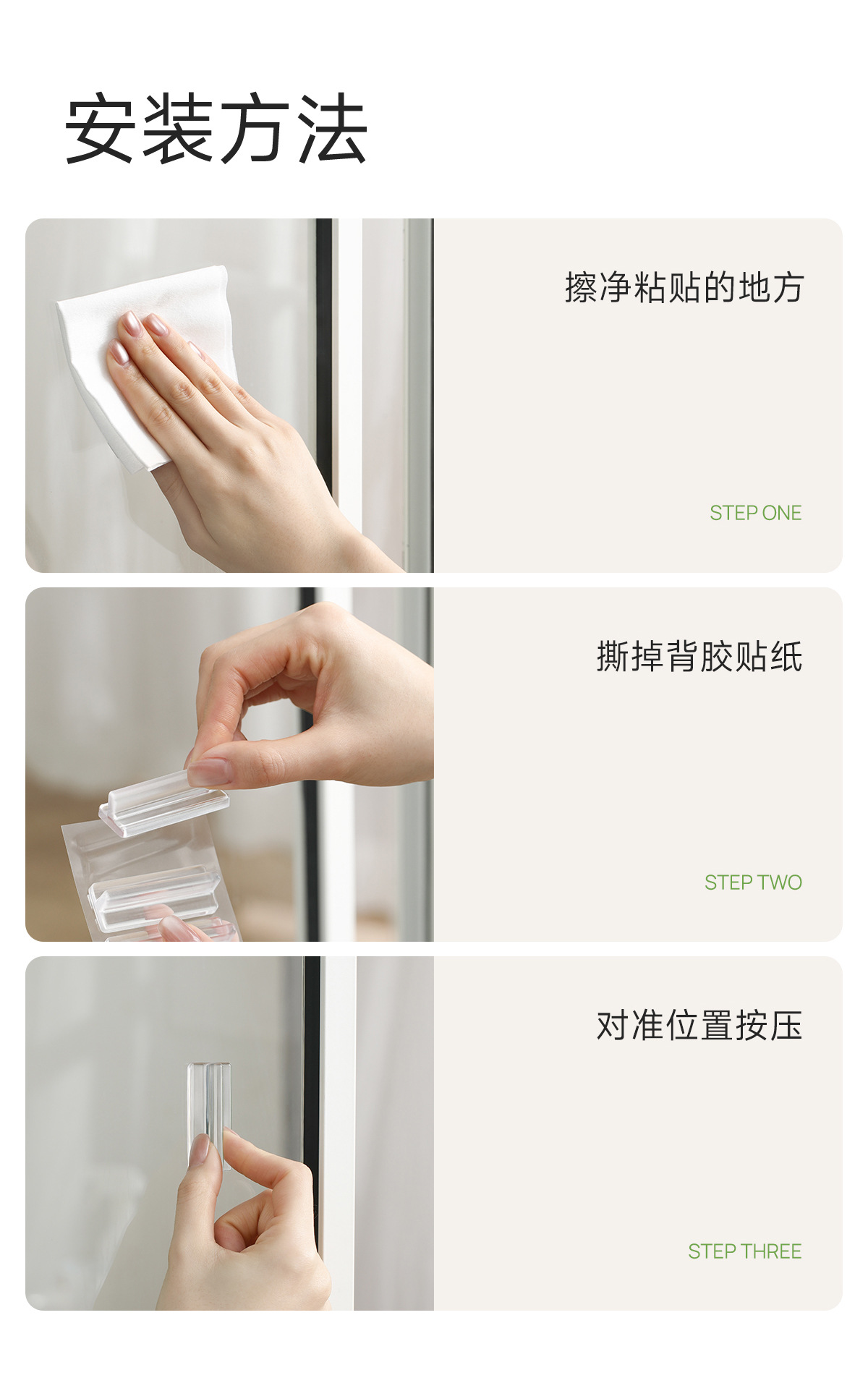 安装方法

擦净粘贴的地方

STEP ONE

撕掉背胶贴纸

STEP TWO

对准位置按压

STEP THREE