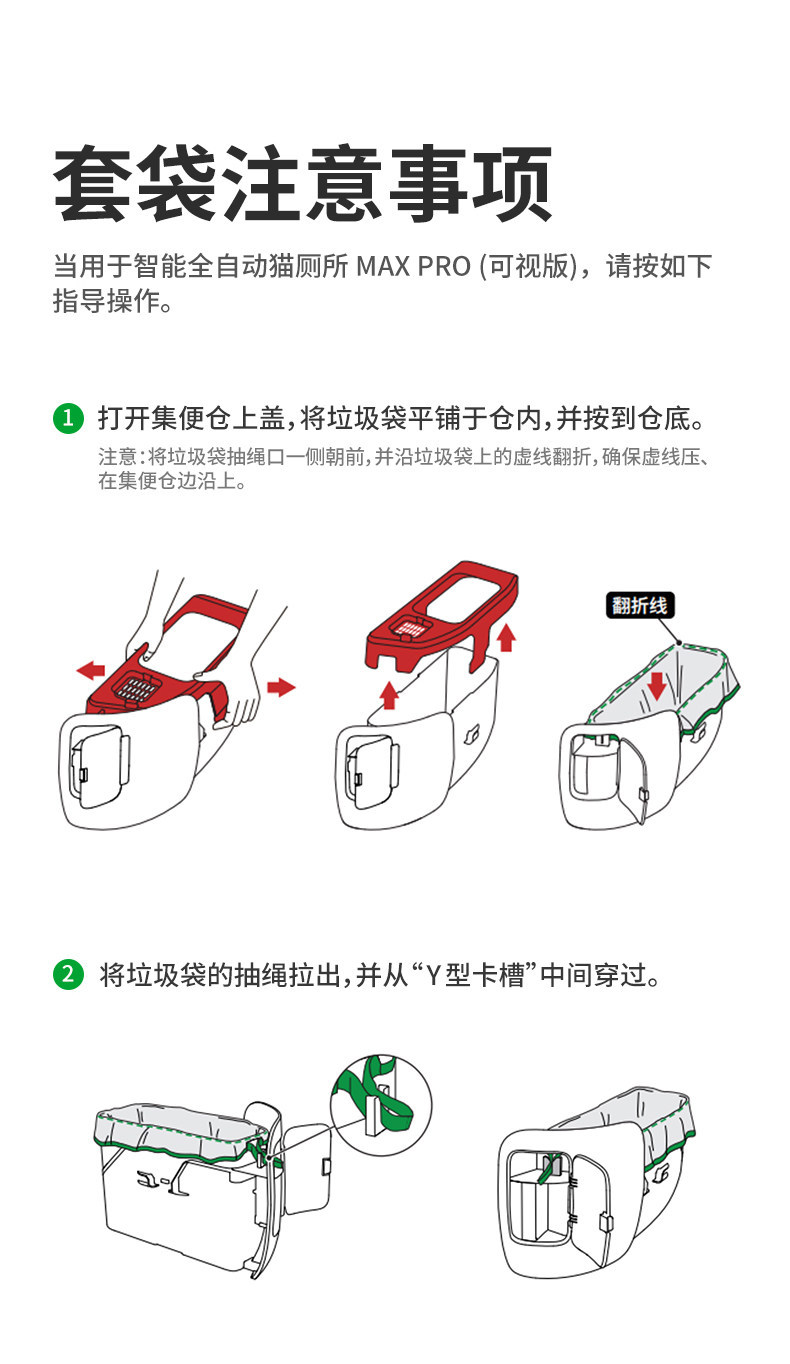 套袋注意事项

当用于智能全自动猫厕所 MAX PRO (可视版)，请按如下指导操作。

1 打开集便仓上盖，将垃圾袋平铺于仓内，并按到仓底。
注意：将垃圾袋抽绳口一侧朝前，并沿垃圾袋上的虚线翻折，确保虚线压、在集便仓边沿上。

翻折线

2 将垃圾袋的抽绳拉出，并从“Y型卡槽”中间穿过。