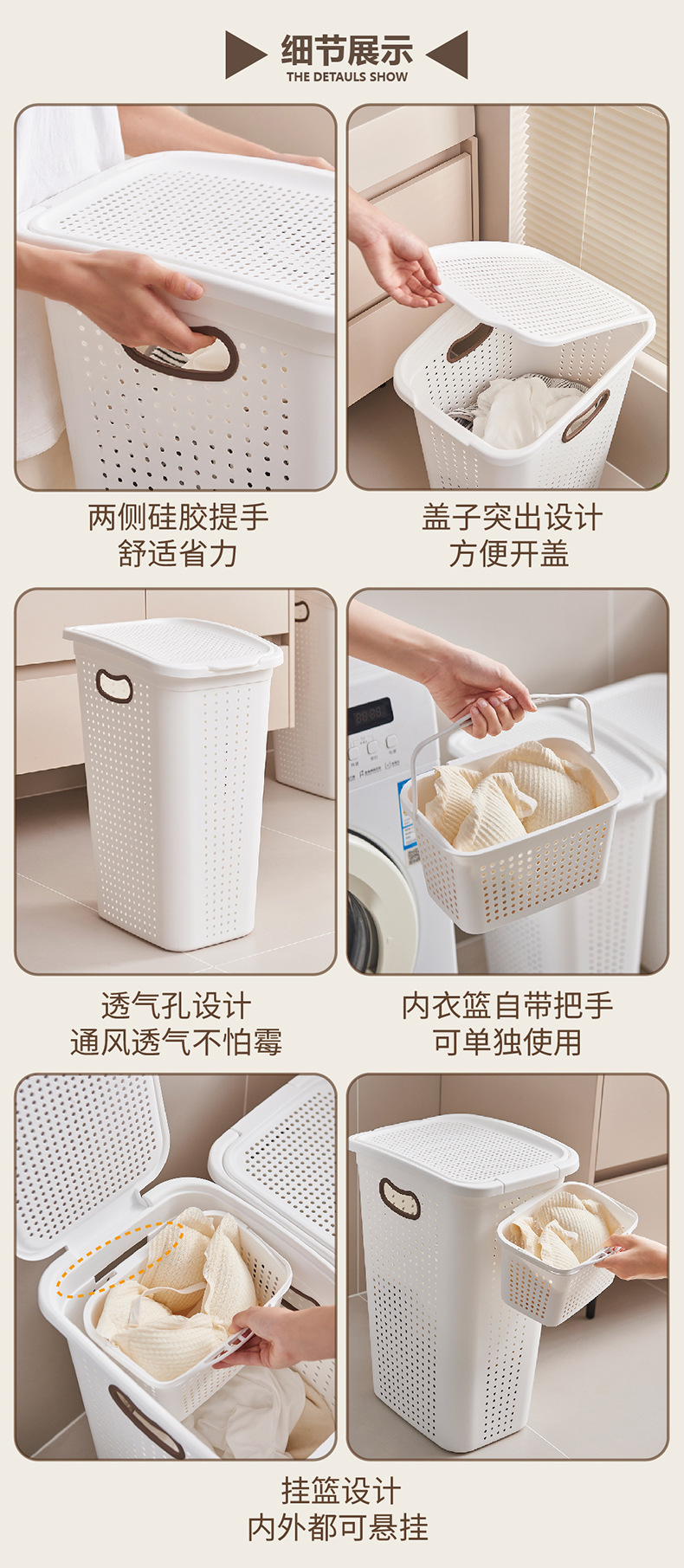 细节展示
THE DETAULS SHOW

两侧硅胶提手
舒适省力

盖子突出设计
方便开盖

透气孔设计
通风透气不怕霉

内衣篮自带把手
可单独使用

挂篮设计
内外都可悬挂