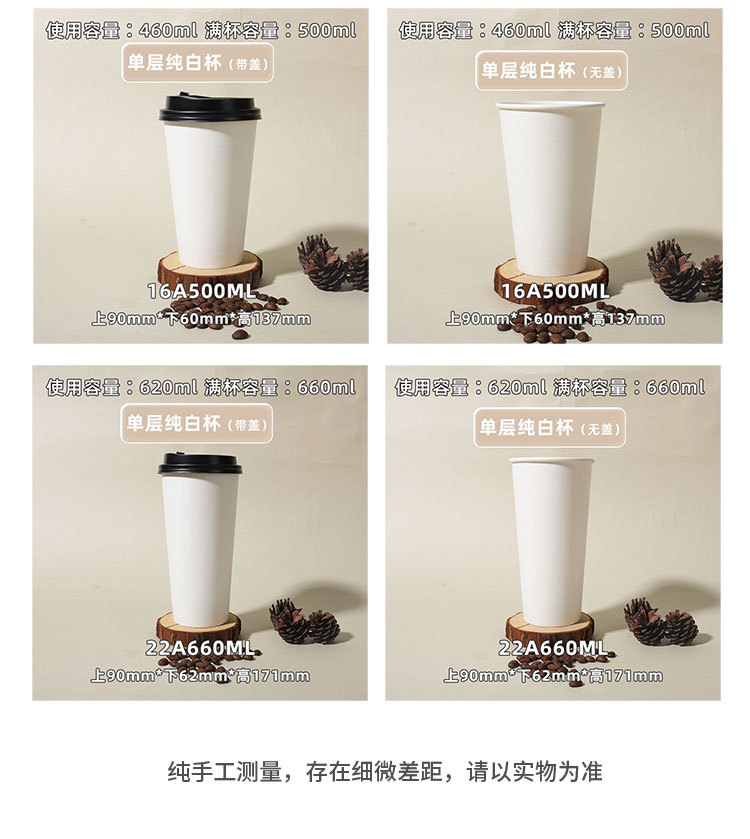 使用容量：460ml 满杯容量：500ml

单层纯白杯（带盖）

16A500ML

上90mm*下60mm*高137mm

使用容量：460ml 满杯容量：500ml

单层纯白杯（无盖）

16A500ML

上90mm*下60mm*高137mm

使用容量：620ml 满杯容量：660ml

单层纯白杯（带盖）

22A660ML

上90mm*下62mm*高171mm

使用容量：620ml 满杯容量：660ml

单层纯白杯（无盖）

22A660ML

上90mm*下62mm*高171mm

纯手工测量，存在细微差距，请以实物为准