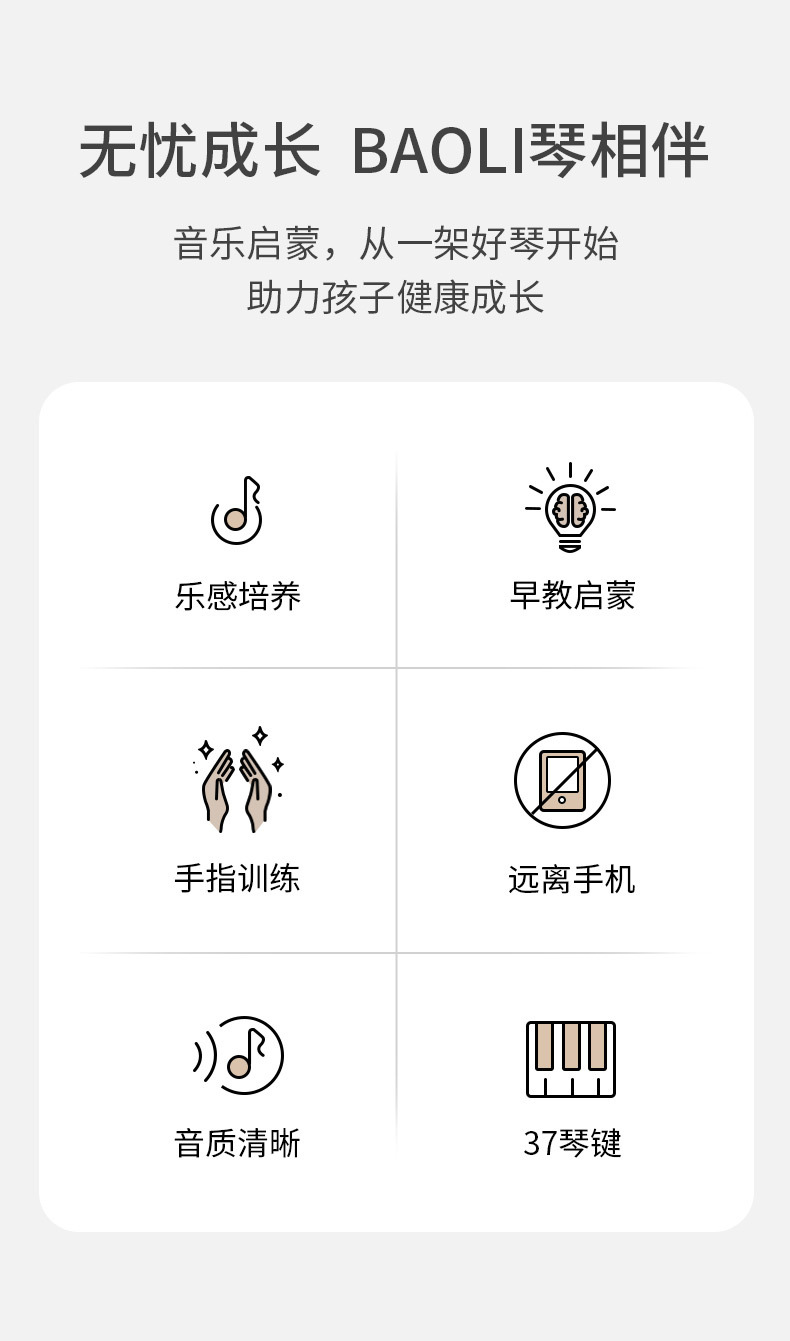 无忧成长 BAOLI琴相伴

音乐启蒙，从一架好琴开始
助力孩子健康成长

乐感培养

早教启蒙

手指训练

远离手机

音质清晰

37琴键