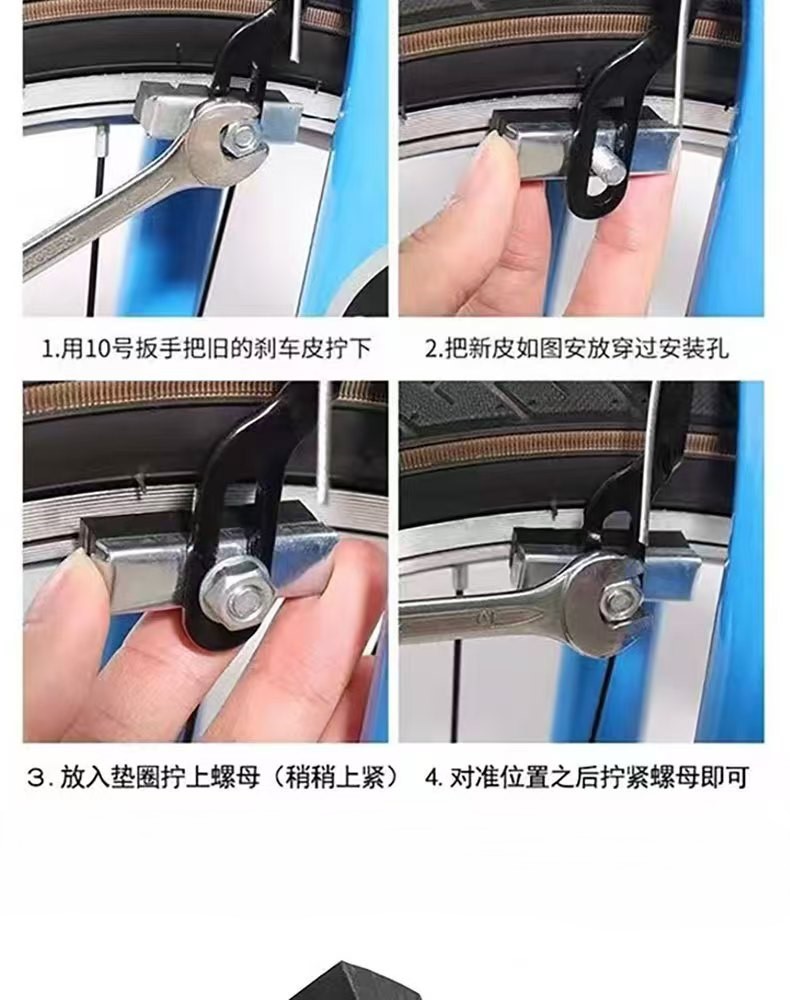 1.用10号扳手把旧的刹车皮拧下

2.把新皮如图安放穿过安装孔

3. 放入垫圈拧上螺母（稍稍上紧）

4. 对准位置之后拧紧螺母即可