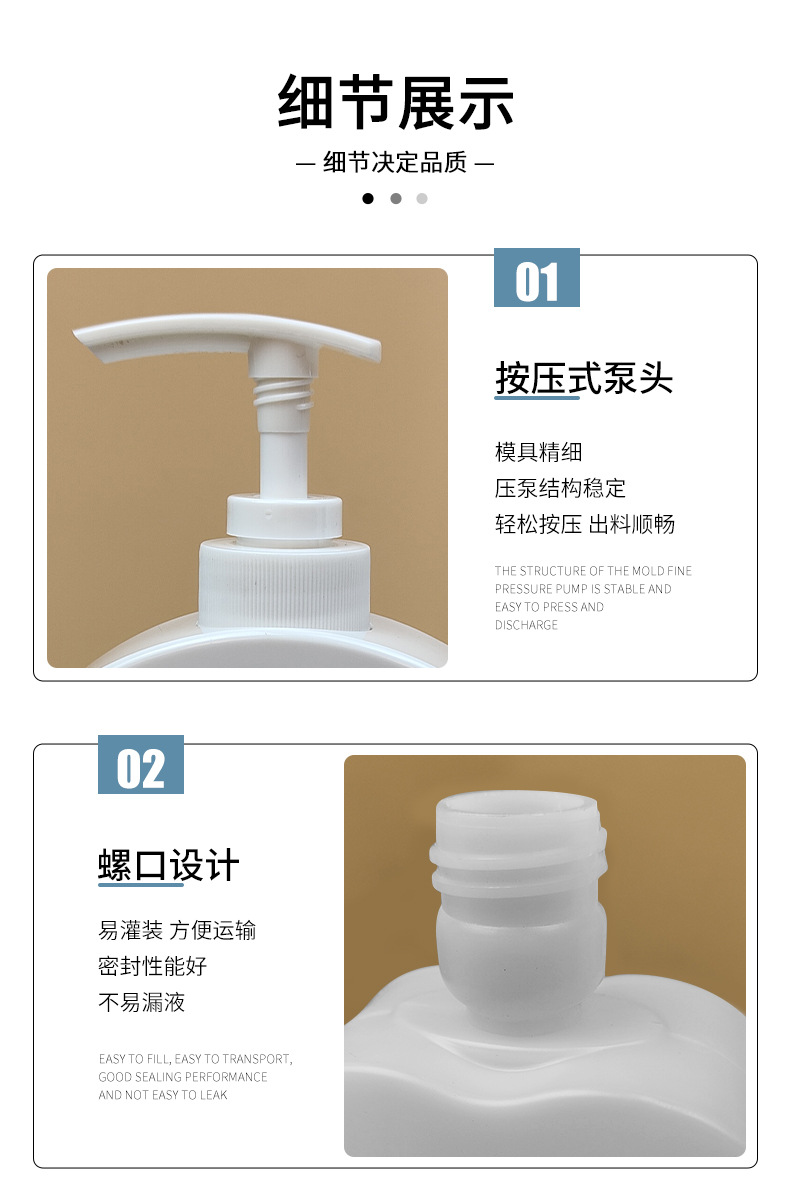 细节展示

— 细节决定品质 —

01

按压式泵头

模具精细
压泵结构稳定
轻松按压 出料顺畅

THE STRUCTURE OF THE MOLD FINE PRESSURE PUMP IS STABLE AND EASY TO PRESS AND DISCHARGE

02

螺口设计

易灌装 方便运输
密封性能好
不易漏液

EASY TO FILL, EASY TO TRANSPORT, GOOD SEALING PERFORMANCE AND NOT EASY TO LEAK