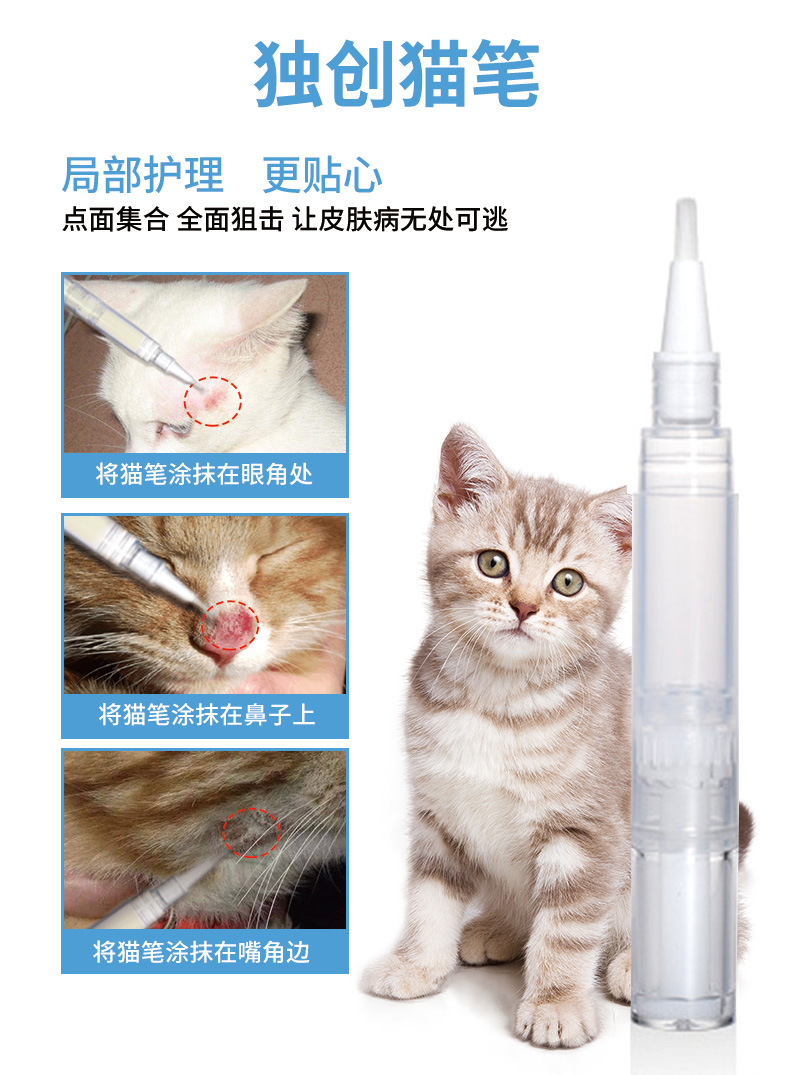 独创猫笔

局部护理 更贴心

点面集合 全面狙击 让皮肤病无处可逃

将猫笔涂抹在眼角处

将猫笔涂抹在鼻子上

将猫笔涂抹在嘴角边