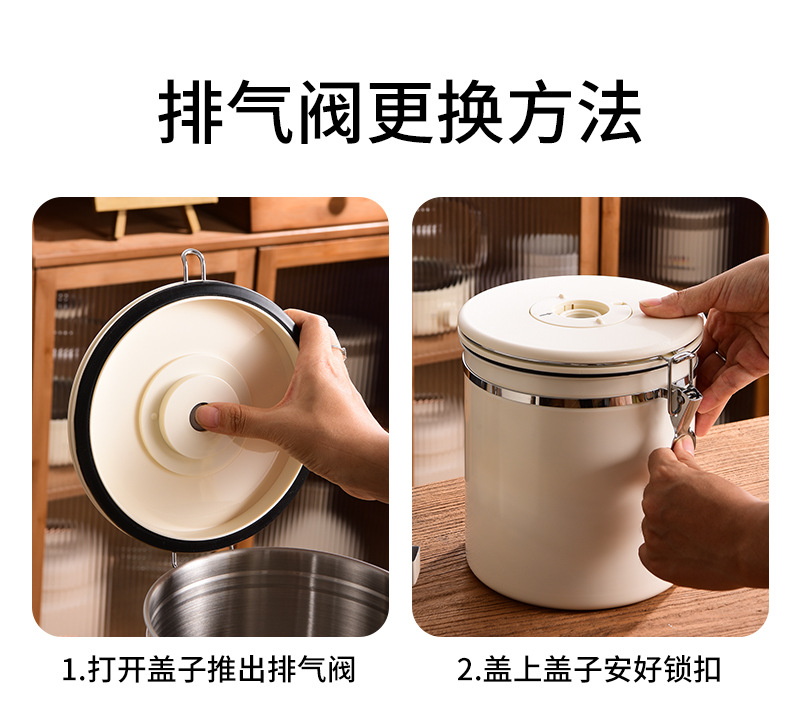 排气阀更换方法

1.打开盖子推出排气阀

2.盖上盖子安好锁扣