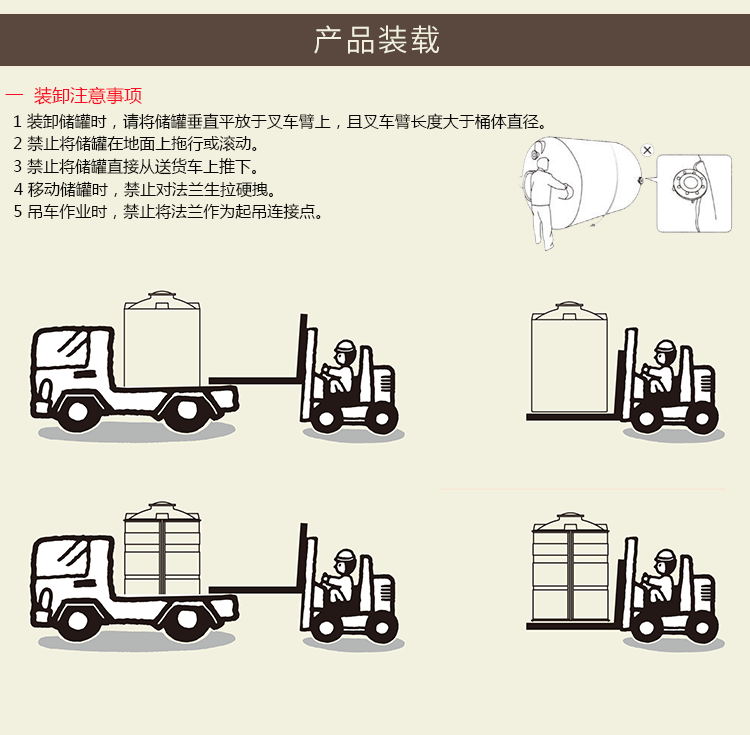 产品装载

一 装卸注意事项

1 装卸储罐时，请将储罐垂直平放于叉车臂上，且叉车臂长度大于桶体直径。
2 禁止将储罐在地面上拖行或滚动。
3 禁止将储罐直接从送货车上推下。
4 移动储罐时，禁止对法兰生拉硬拽。
5 吊车作业时，禁止将法兰作为起吊连接点。

×