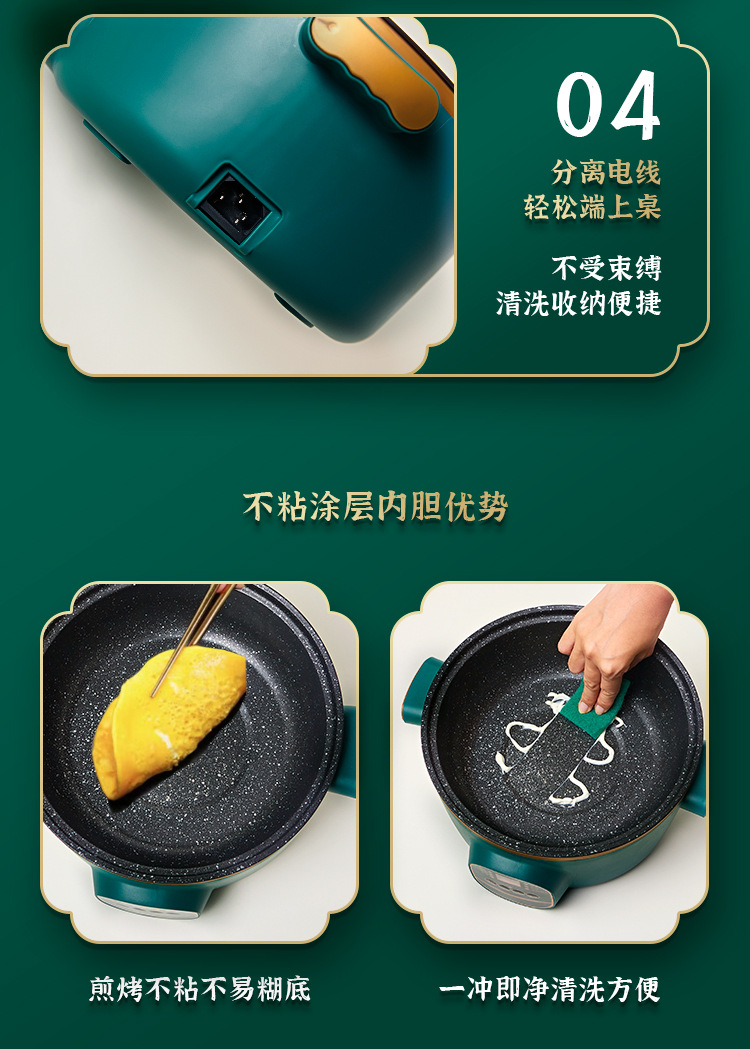 04
分离电线
轻松端上桌

不受束缚
清洗收纳便捷

不粘涂层内胆优势

煎烤不粘不易糊底

一冲即净清洗方便