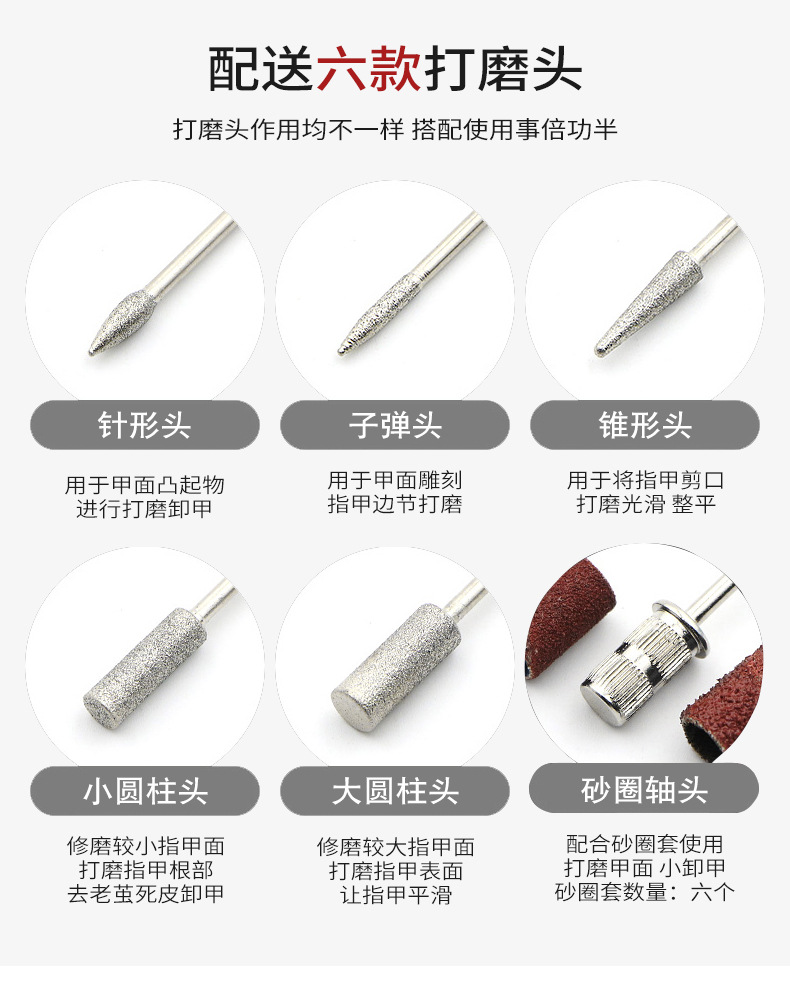 配送六款打磨头

打磨头作用均不一样 搭配使用事倍功半

针形头

用于甲面凸起物
进行打磨卸甲

子弹头

用于甲面雕刻
指甲边节打磨

锥形头

用于将指甲剪口
打磨光滑 整平

小圆柱头

修磨较小指甲面
打磨指甲根部
去老茧死皮卸甲

大圆柱头

修磨较大指甲面
打磨指甲表面
让指甲平滑

砂圈轴头

配合砂圈套使用
打磨甲面 小卸甲
砂圈套数量：六个