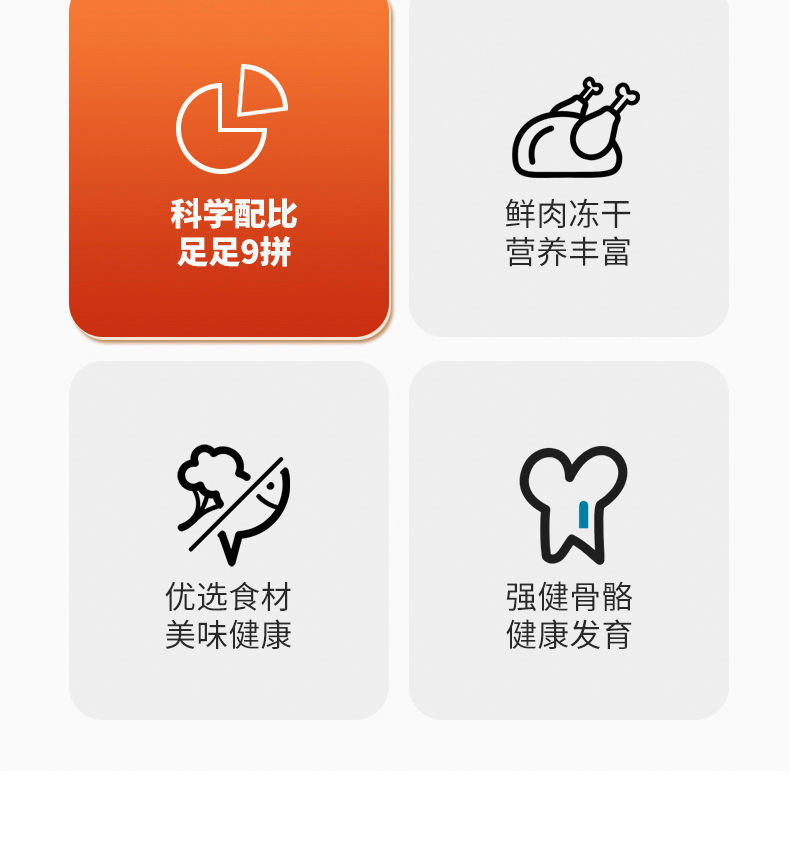 科学配比
足足9拼

鲜肉冻干
营养丰富

优选食材
美味健康

强健骨骼
健康发育