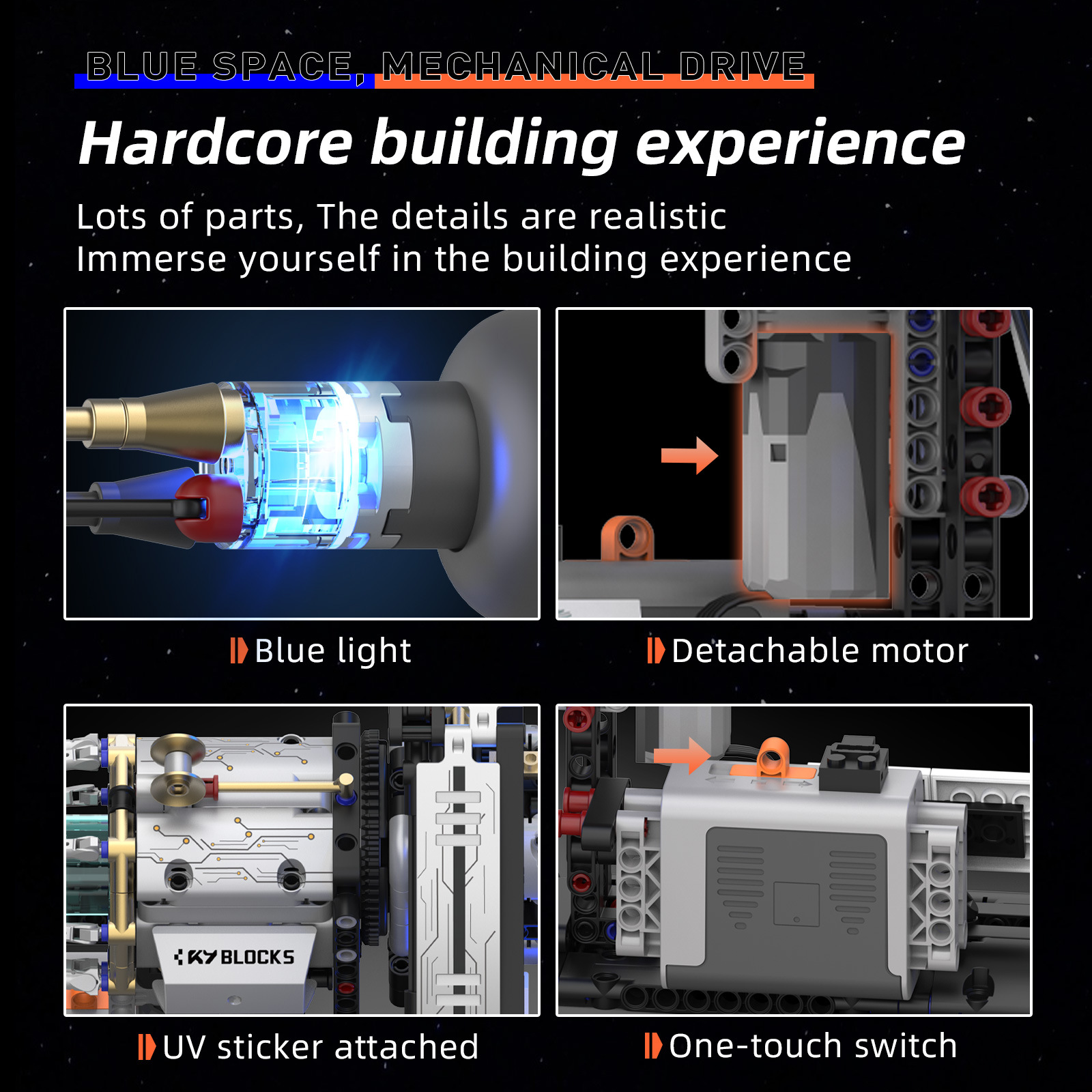 BLUE SPACE, MECHANICAL DRIVE

Hardcore building experience

Lots of parts, The details are realistic
Immerse yourself in the building experience

Blue light

Detachable motor

KY BLOCKS

UV sticker attached

One-touch switch