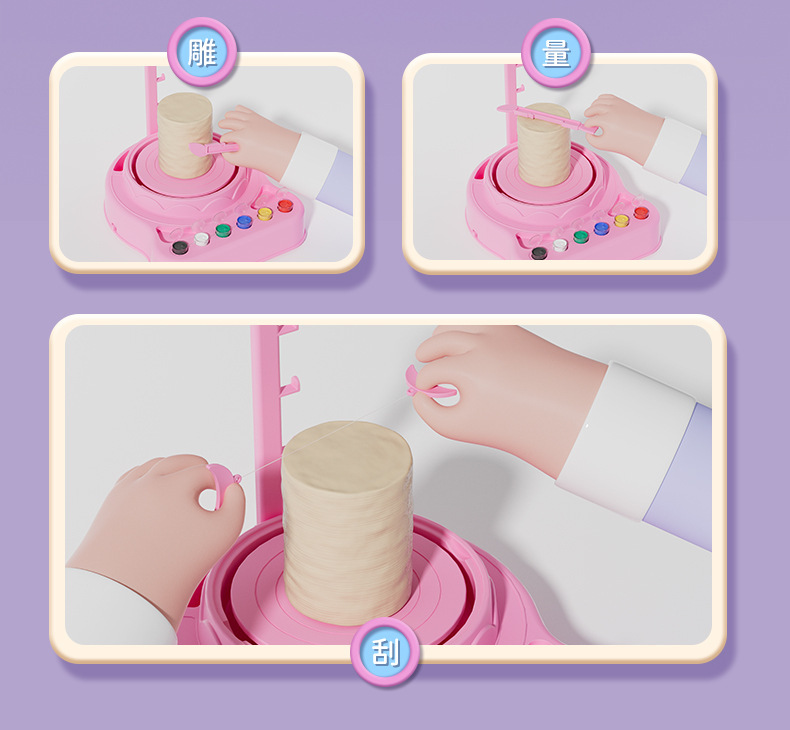 雕

量

刮