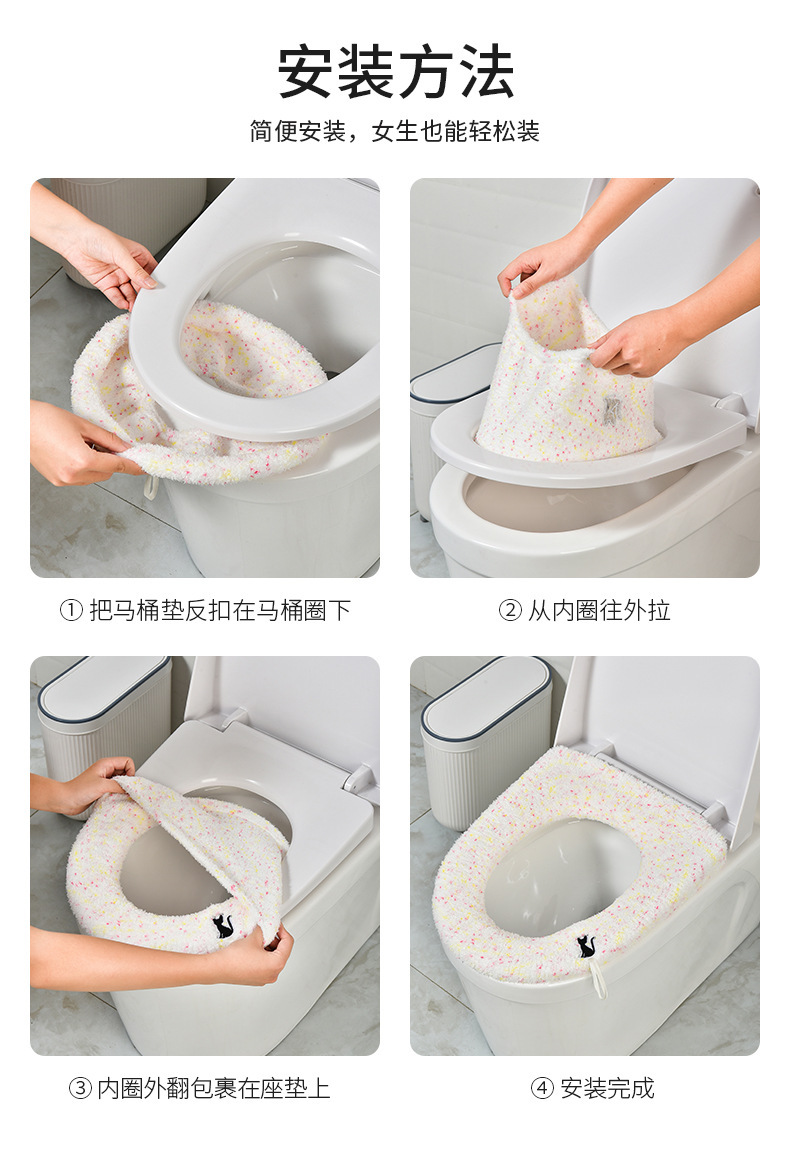 安装方法

简便安装，女生也能轻松装

① 把马桶垫反扣在马桶圈下

② 从内圈往外拉

③ 内圈外翻包裹在座垫上

④ 安装完成