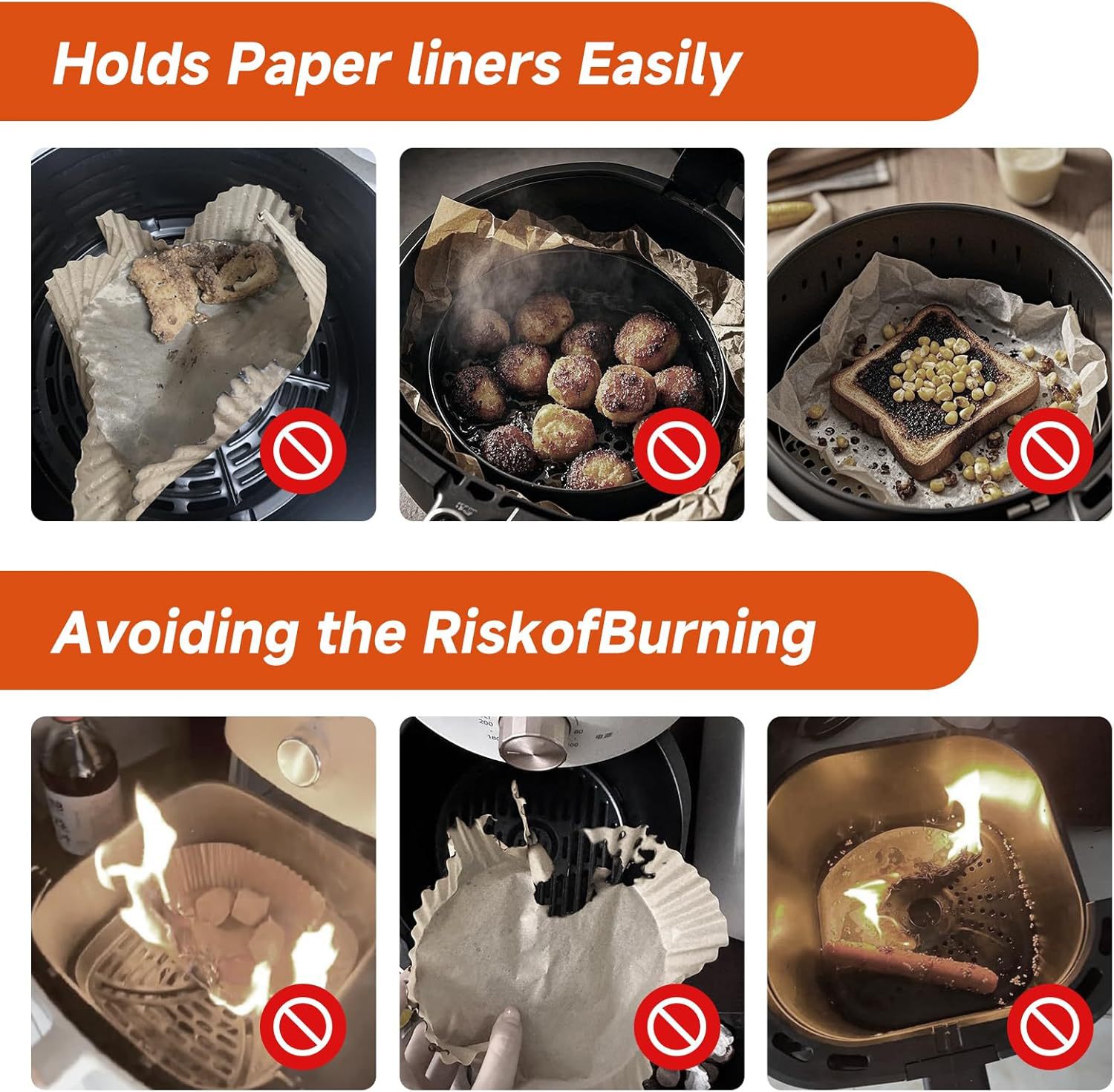 Holds Paper liners Easily

Avoiding the RiskofBurning