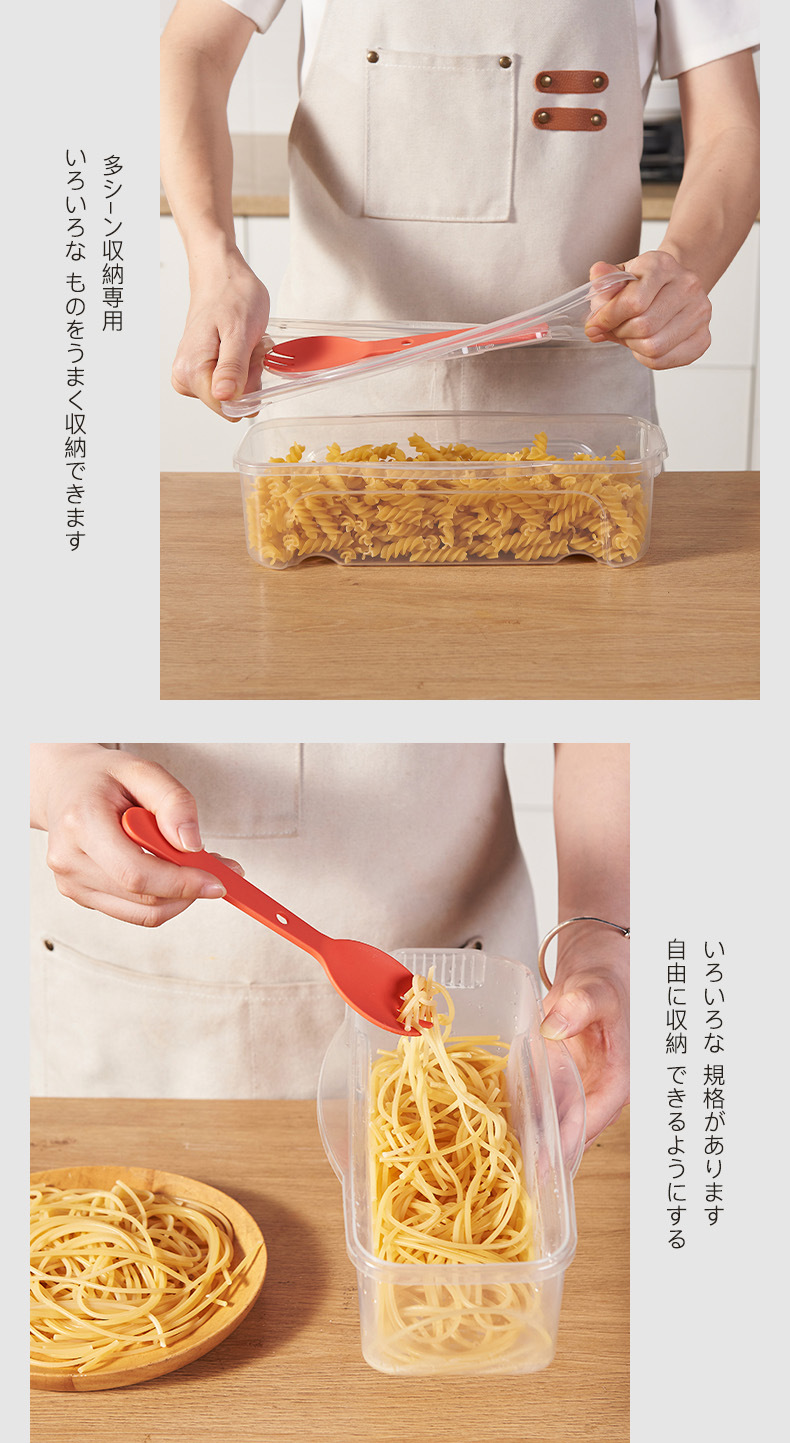 多シーン収納専用
いろいろな ものをうまく収納できます

いろいろな 規格があります
自由に収納 できるようにする