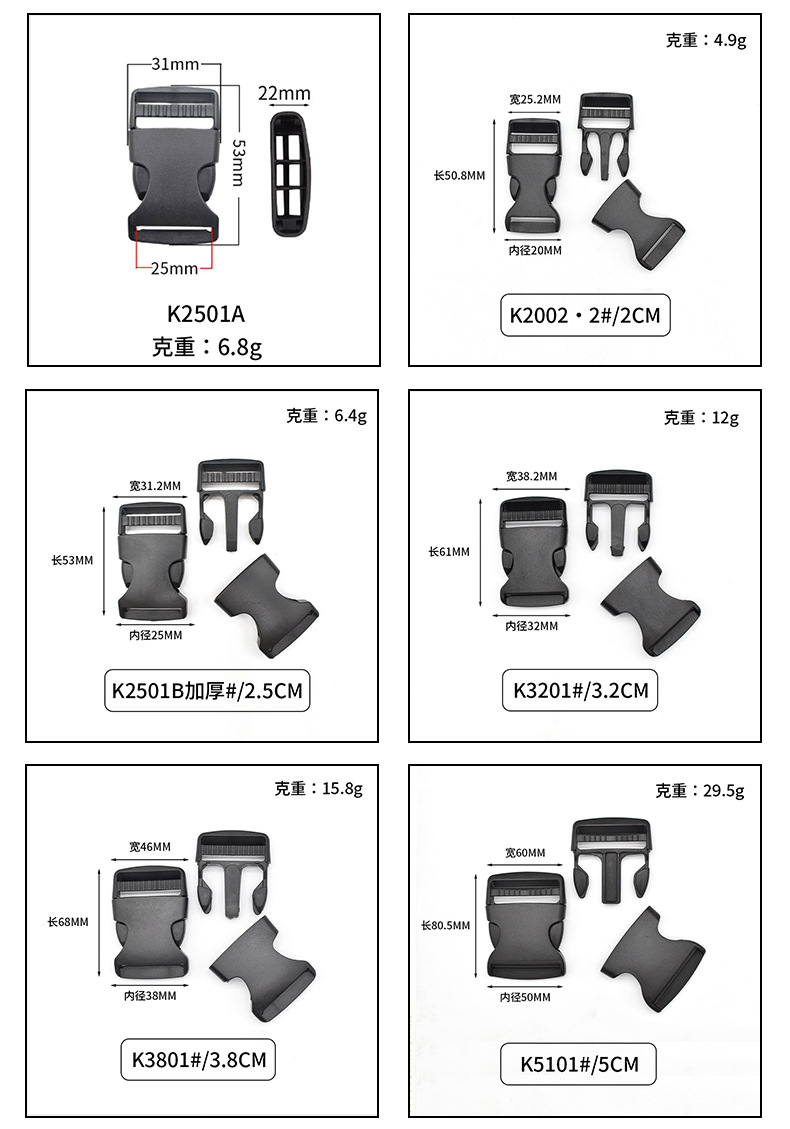 31mm
22mm
53mm
25mm
K2501A
克重：6.8g

克重：4.9g
宽25.2MM
长50.8MM
内径20MM
K2002・2#/2CM

克重：6.4g
宽31.2MM
长53MM
内径25MM
K2501B加厚#/2.5CM

克重：12g
宽38.2MM
长61MM
内径32MM
K3201#/3.2CM

克重：15.8g
宽46MM
长68MM
内径38MM
K3801#/3.8CM

克重：29.5g
宽60MM
长80.5MM
内径50MM
K5101#/5CM