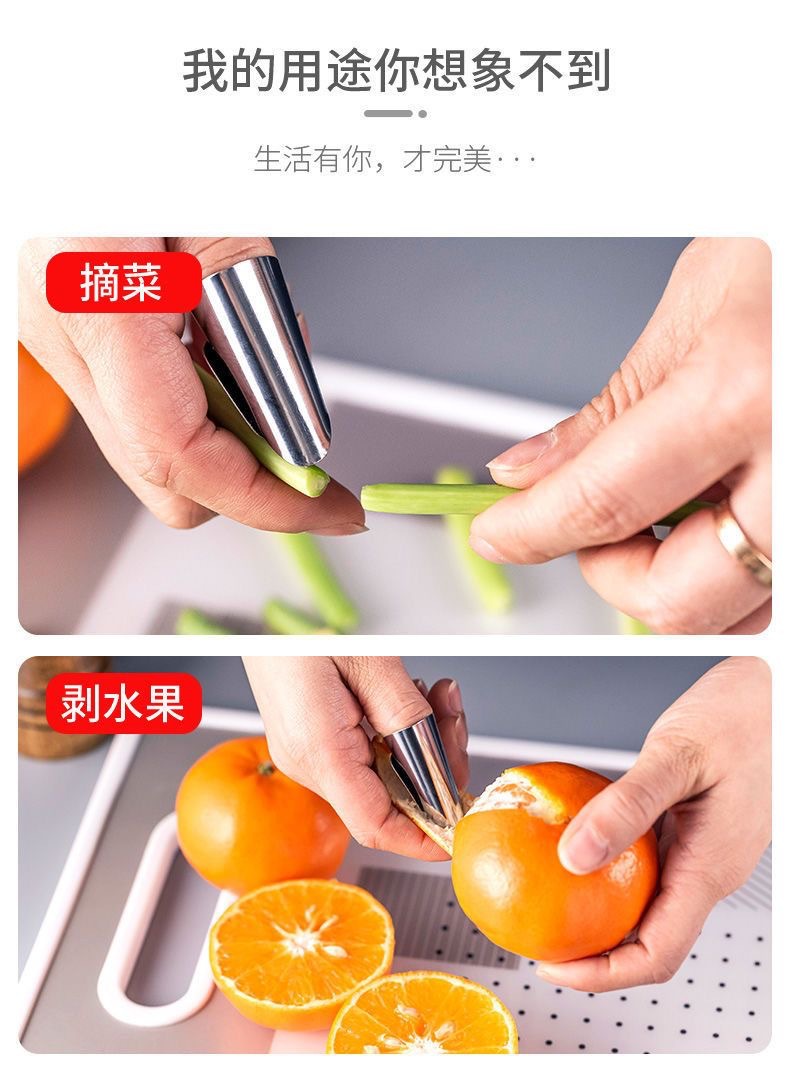 我的用途你想象不到

生活有你，才完美···

摘菜

剥水果