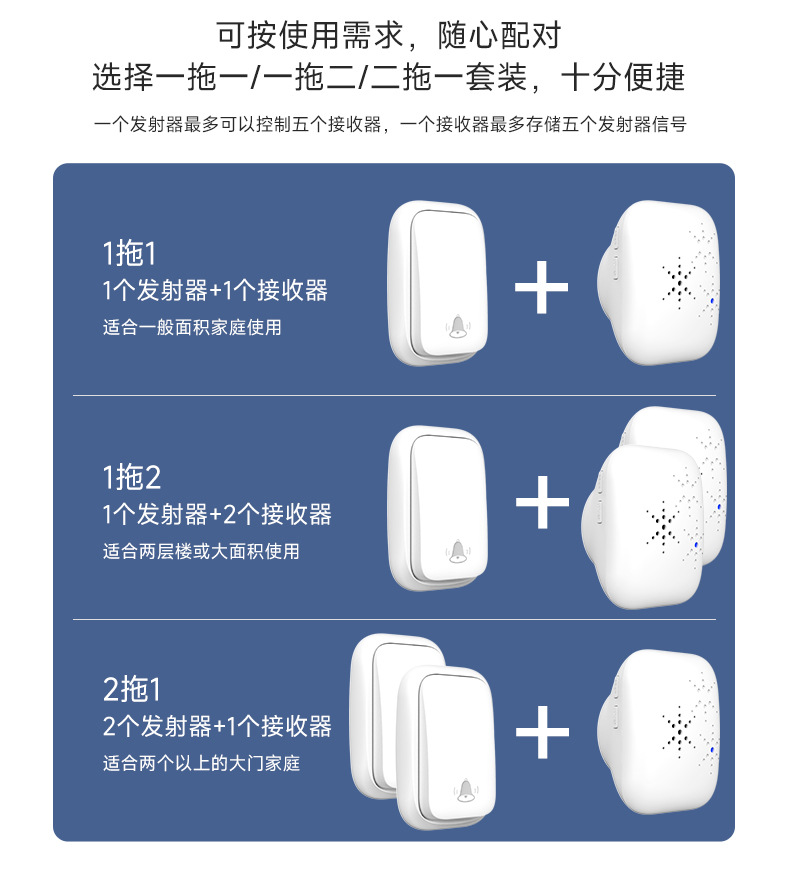 可按使用需求，随心配对
选择一拖一/一拖二/二拖一套装，十分便捷

一个发射器最多可以控制五个接收器，一个接收器最多存储五个发射器信号

1拖1
1个发射器+1个接收器
适合一般面积家庭使用

+

1拖2
1个发射器+2个接收器
适合两层楼或大面积使用

+

2拖1
2个发射器+1个接收器
适合两个以上的大门家庭

+