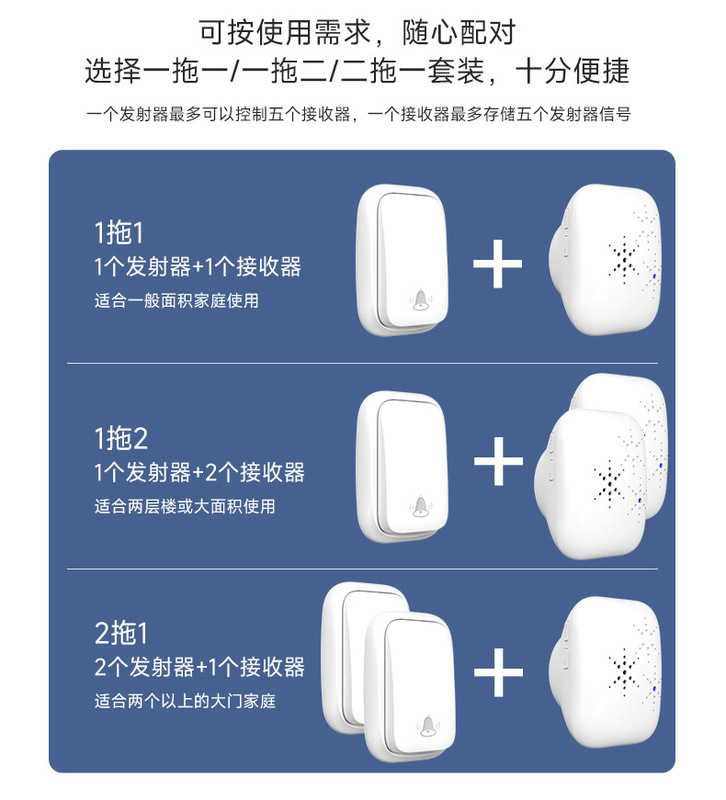 可按使用需求，随心配对
选择一拖一/一拖二/二拖一套装，十分便捷

一个发射器最多可以控制五个接收器，一个接收器最多存储五个发射器信号

1拖1
1个发射器+1个接收器
适合一般面积家庭使用

+

1拖2
1个发射器+2个接收器
适合两层楼或大面积使用

+

2拖1
2个发射器+1个接收器
适合两个以上的大门家庭

+