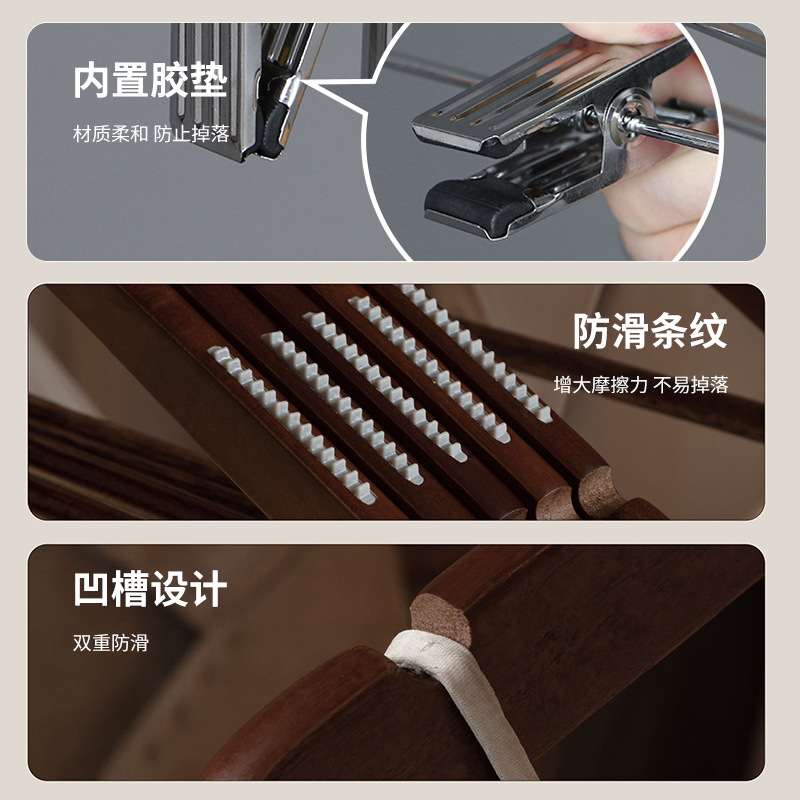 内置胶垫

材质柔和 防止掉落

防滑条纹

增大摩擦力 不易掉落

凹槽设计

双重防滑