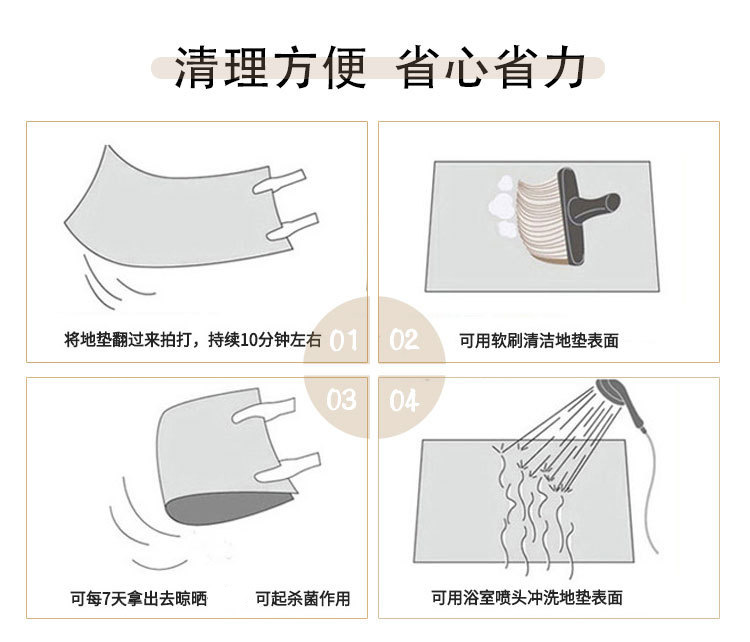 清理方便 省心省力

将地垫翻过来拍打，持续10分钟左右

01

02

可用软刷清洁地垫表面

03

04

可每7天拿出去晾晒 可起杀菌作用

可用浴室喷头冲洗地垫表面