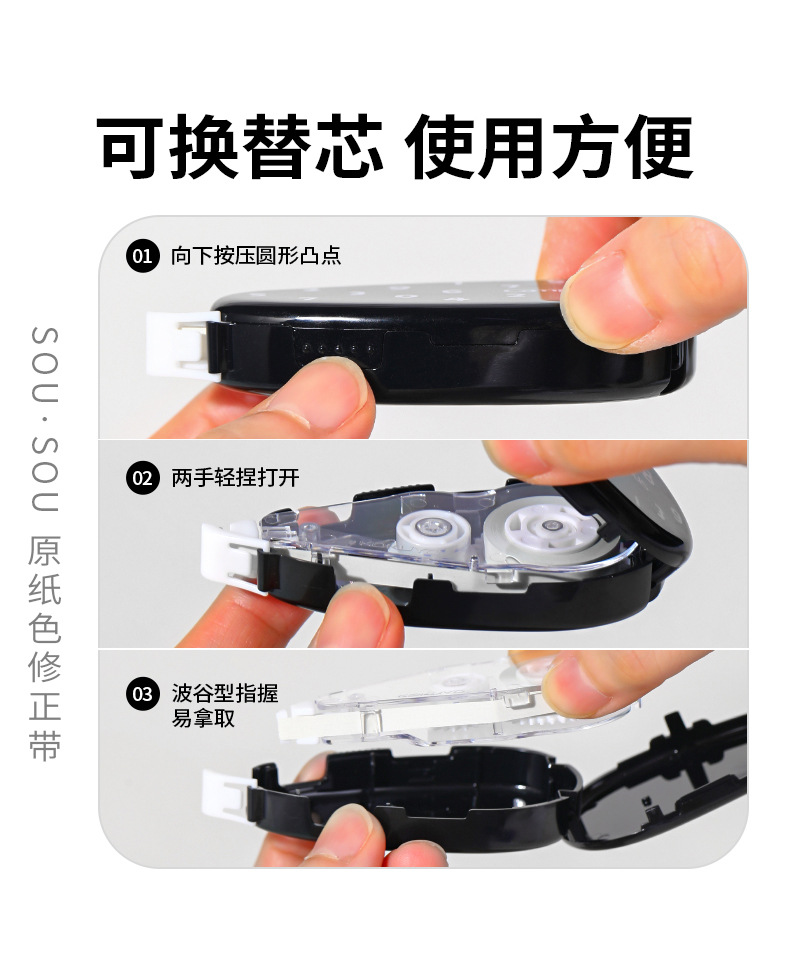 可换替芯 使用方便

SOU·SOU 原纸色修正带

01 向下按压圆形凸点

02 两手轻捏打开

03 波谷型指握易拿取