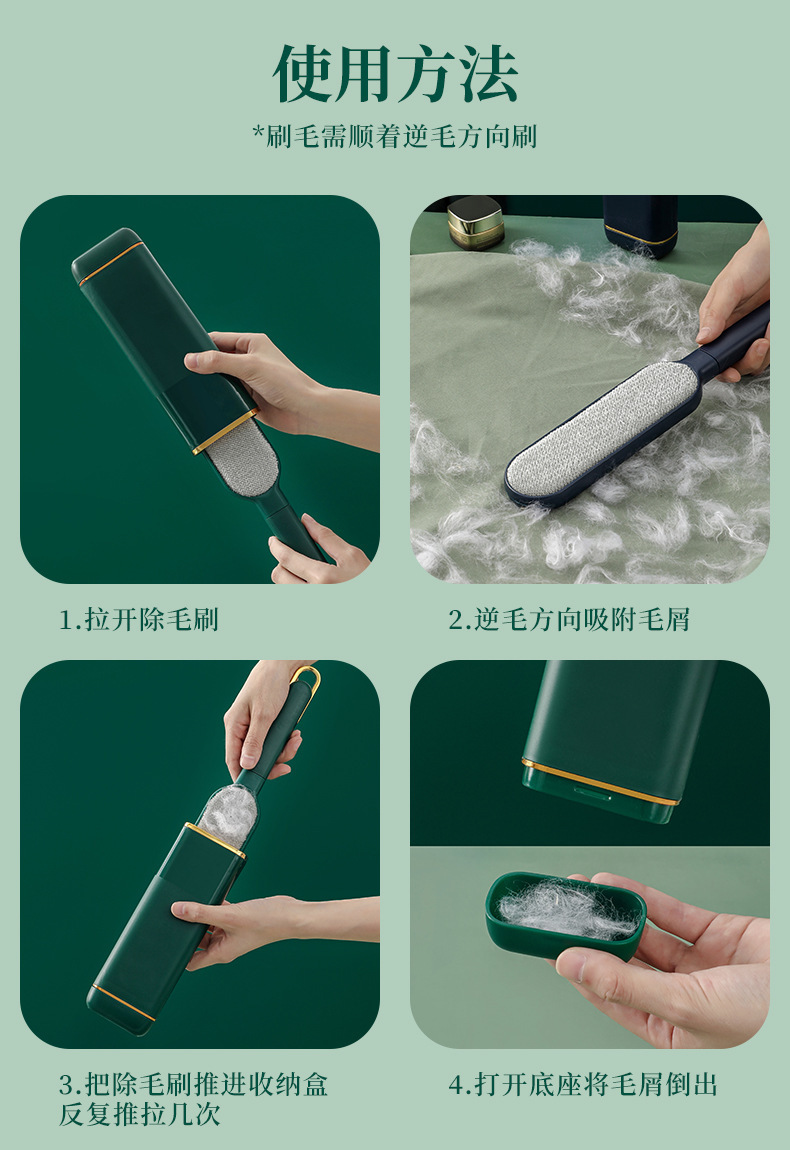 使用方法

*刷毛需顺着逆毛方向刷

1.拉开除毛刷

2.逆毛方向吸附毛屑

3.把除毛刷推进收纳盒反复推拉几次

4.打开底座将毛屑倒出