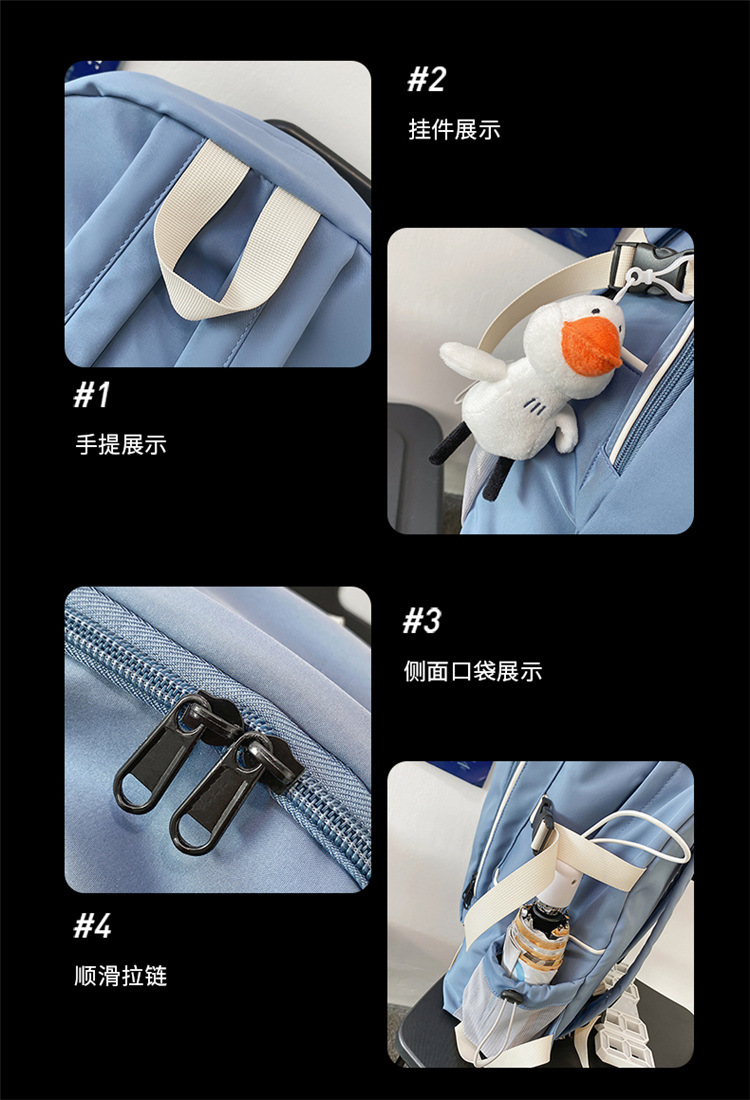 #2
挂件展示

#1
手提展示

#3
侧面口袋展示

#4
顺滑拉链