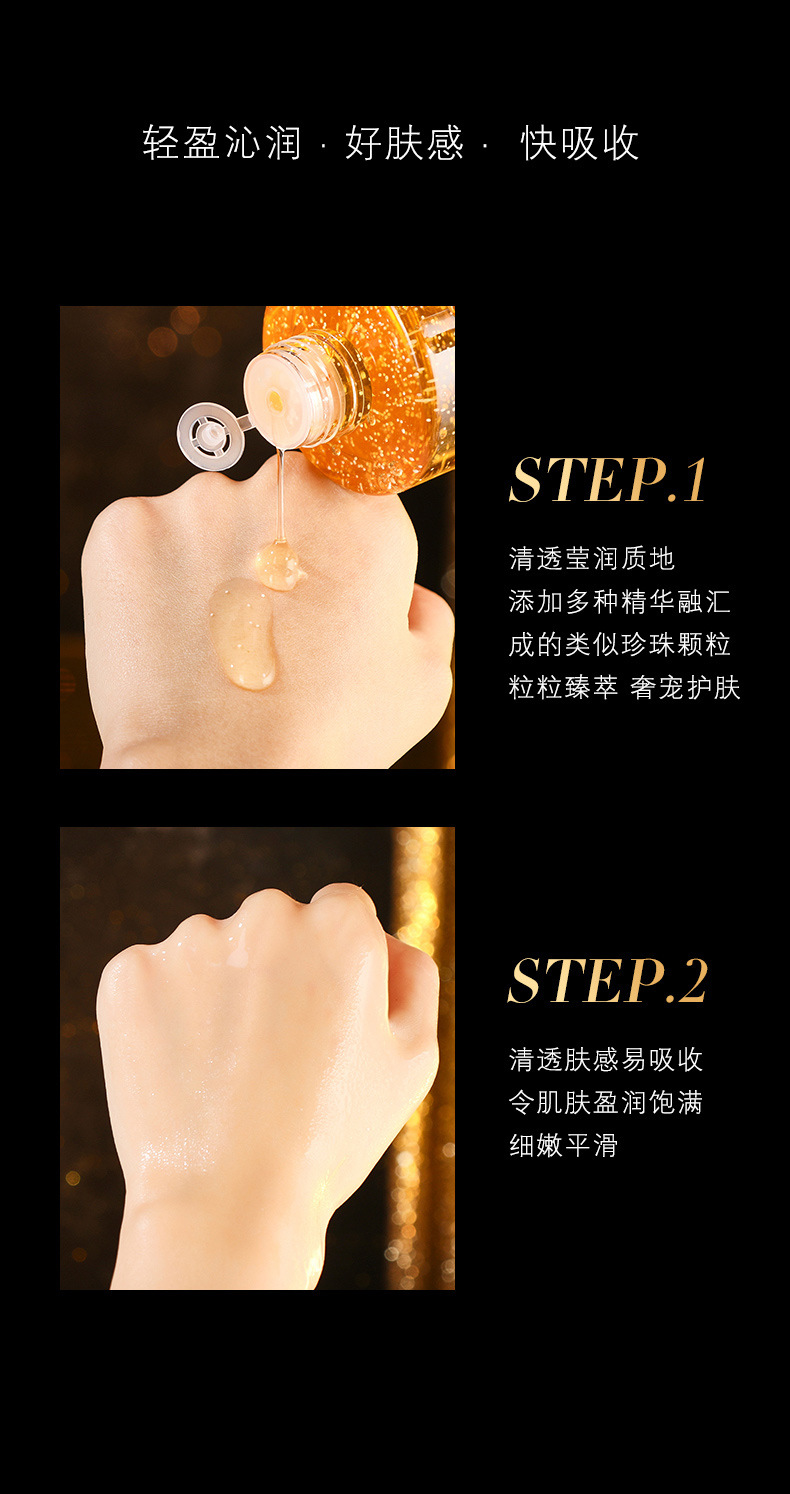 轻盈沁润 · 好肤感 · 快吸收

STEP.1

清透莹润质地
添加多种精华融汇
成的类似珍珠颗粒
粒粒臻萃 奢宠护肤

STEP.2

清透肤感易吸收
令肌肤盈润饱满
细嫩平滑