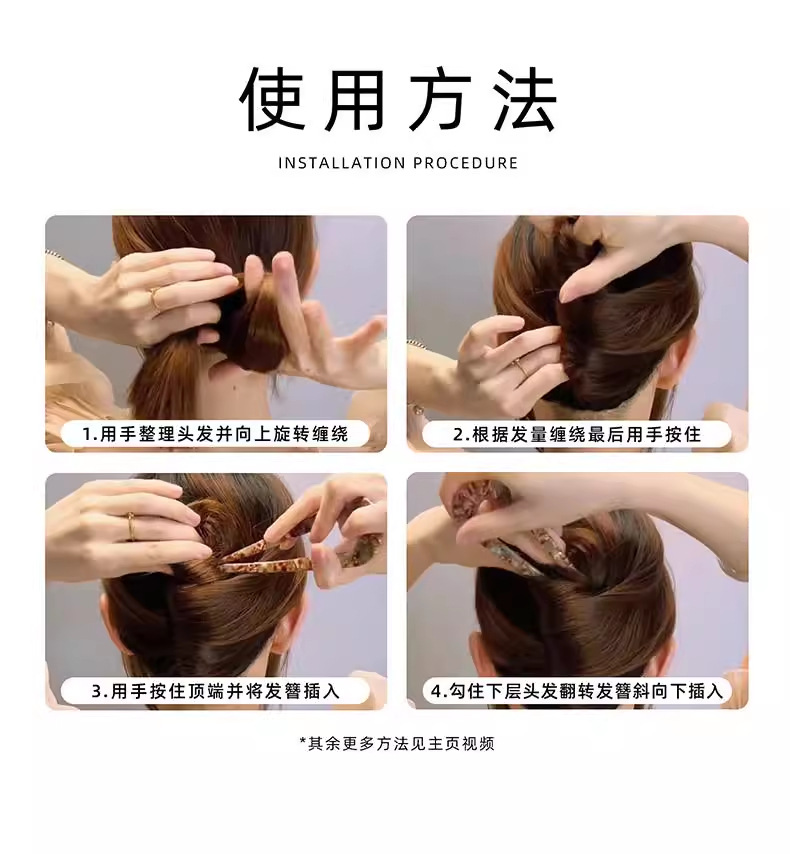 使用方法

INSTALLATION PROCEDURE

1.用手整理头发并向上旋转缠绕

2.根据发量缠绕最后用手按住

3.用手按住顶端并将发簪插入

4.勾住下层头发翻转发簪斜向下插入

*其余更多方法见主页视频