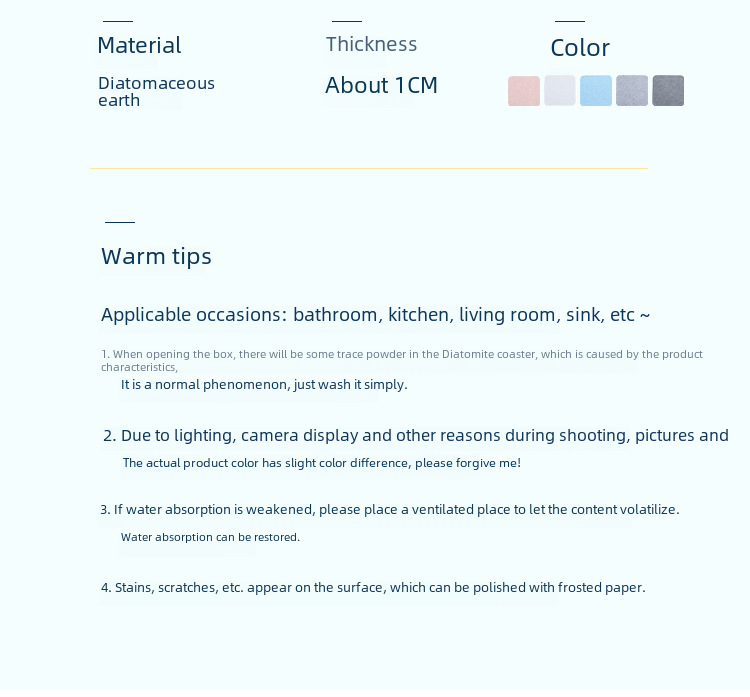 Material

Diatomaceous earth

Thickness

About 1CM

Color

Warm tips

Applicable occasions: bathroom, kitchen, living room, sink, etc ~

1. When opening the box, there will be some trace powder in the Diatomite coaster, which is caused by the product characteristics,
It is a normal phenomenon, just wash it simply.

2. Due to lighting, camera display and other reasons during shooting, pictures and
The actual product color has slight color difference, please forgive me!

3. If water absorption is weakened, please place a ventilated place to let the content volatilize.
Water absorption can be restored.

4. Stains, scratches, etc. appear on the surface, which can be polished with frosted paper.