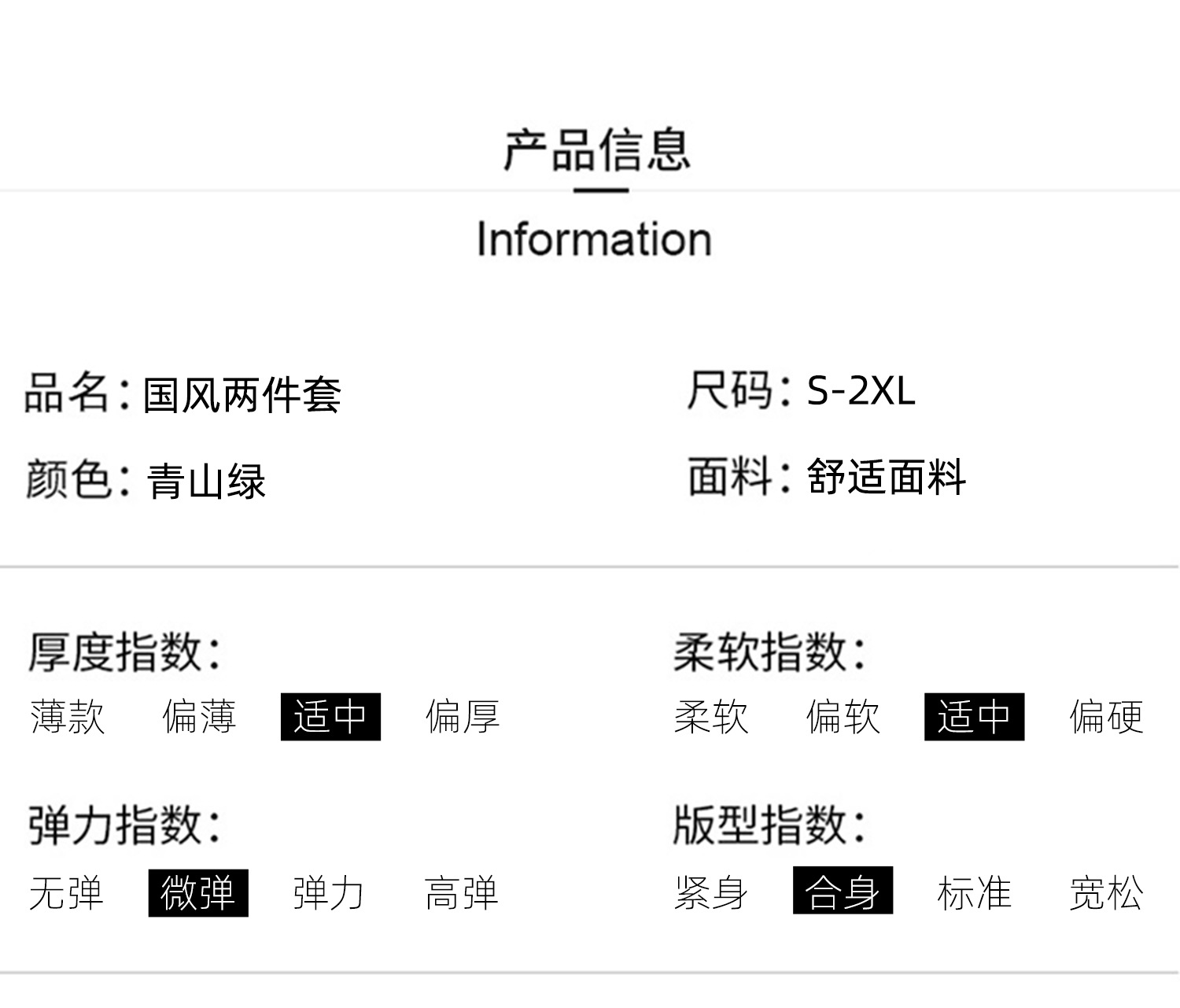 产品信息

Information

品名：国风两件套

颜色：青山绿

尺码：S-2XL

面料：舒适面料

厚度指数：

薄款 偏薄 适中 偏厚

弹力指数：

无弹 微弹 弹力 高弹

柔软指数：

柔软 偏软 适中 偏硬

版型指数：

紧身 合身 标准 宽松