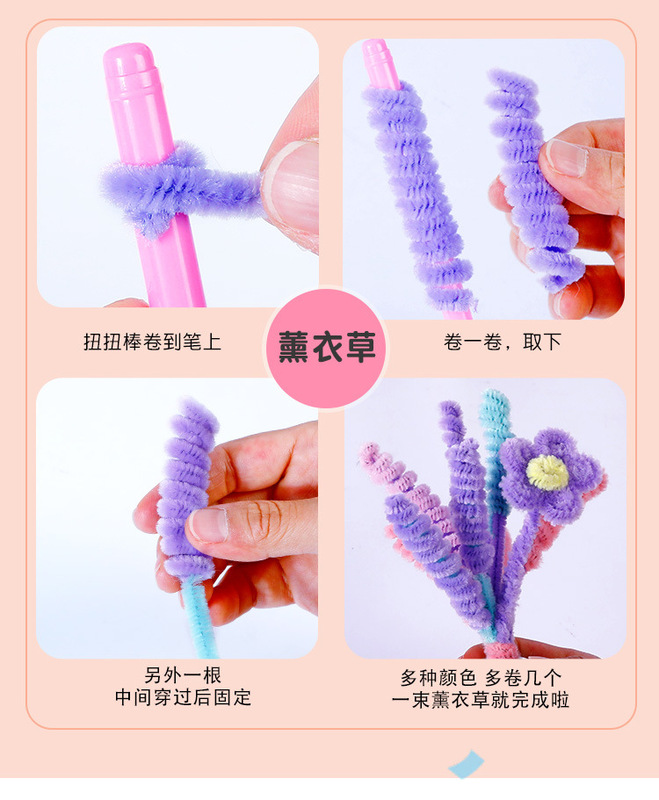 扭扭棒卷到笔上

薰衣草

卷一卷，取下

另外一根
中间穿过后固定

多种颜色 多卷几个
一束薰衣草就完成啦