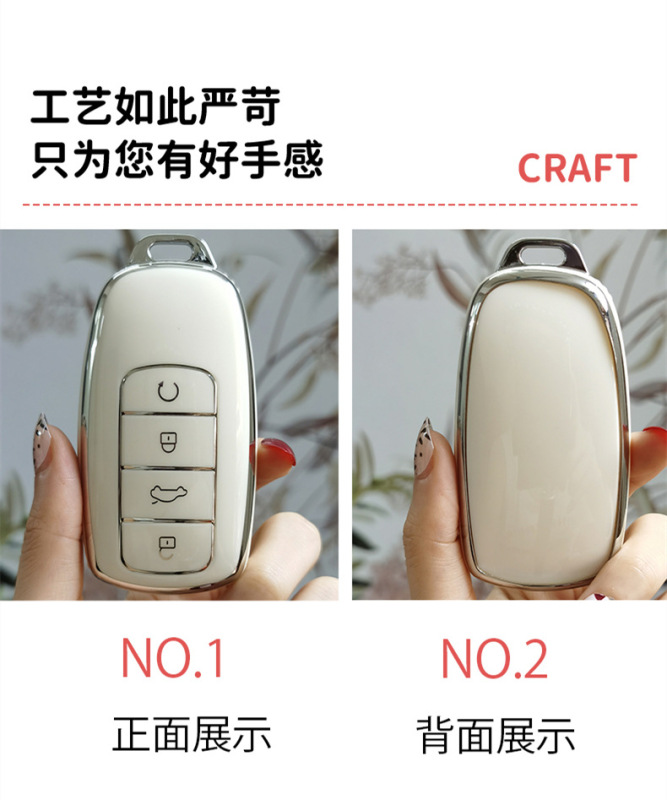 工艺如此严苛
只为您有好手感

CRAFT

NO.1
正面展示

NO.2
背面展示