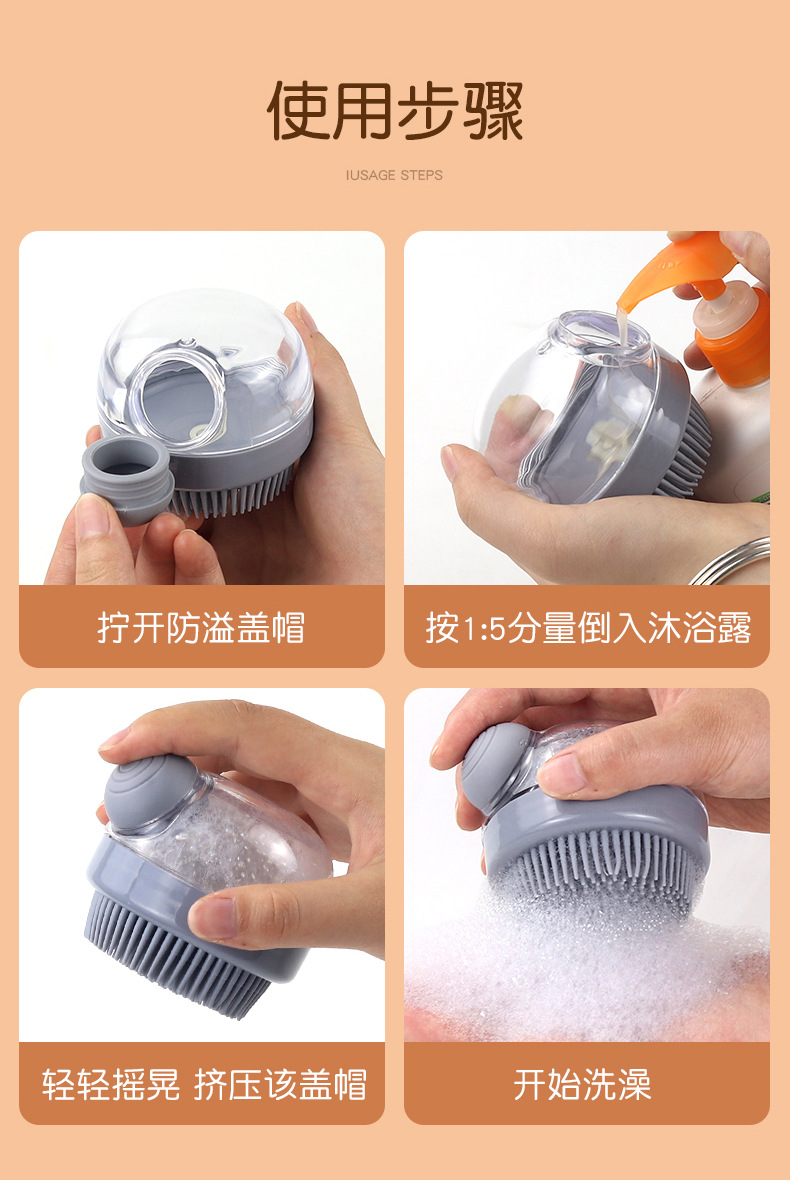 使用步骤

IUSAGE STEPS

拧开防溢盖帽

按1:5分量倒入沐浴露

轻轻摇晃 挤压该盖帽

开始洗澡