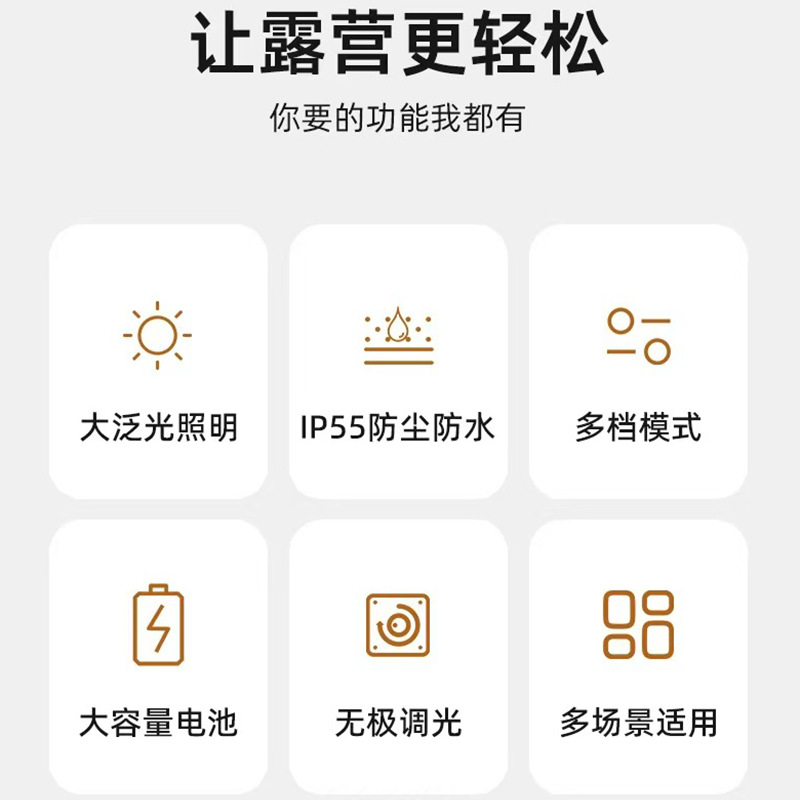 让露营更轻松

你要的功能我都有

大泛光照明

IP55防尘防水

多档模式

大容量电池

无极调光

多场景适用