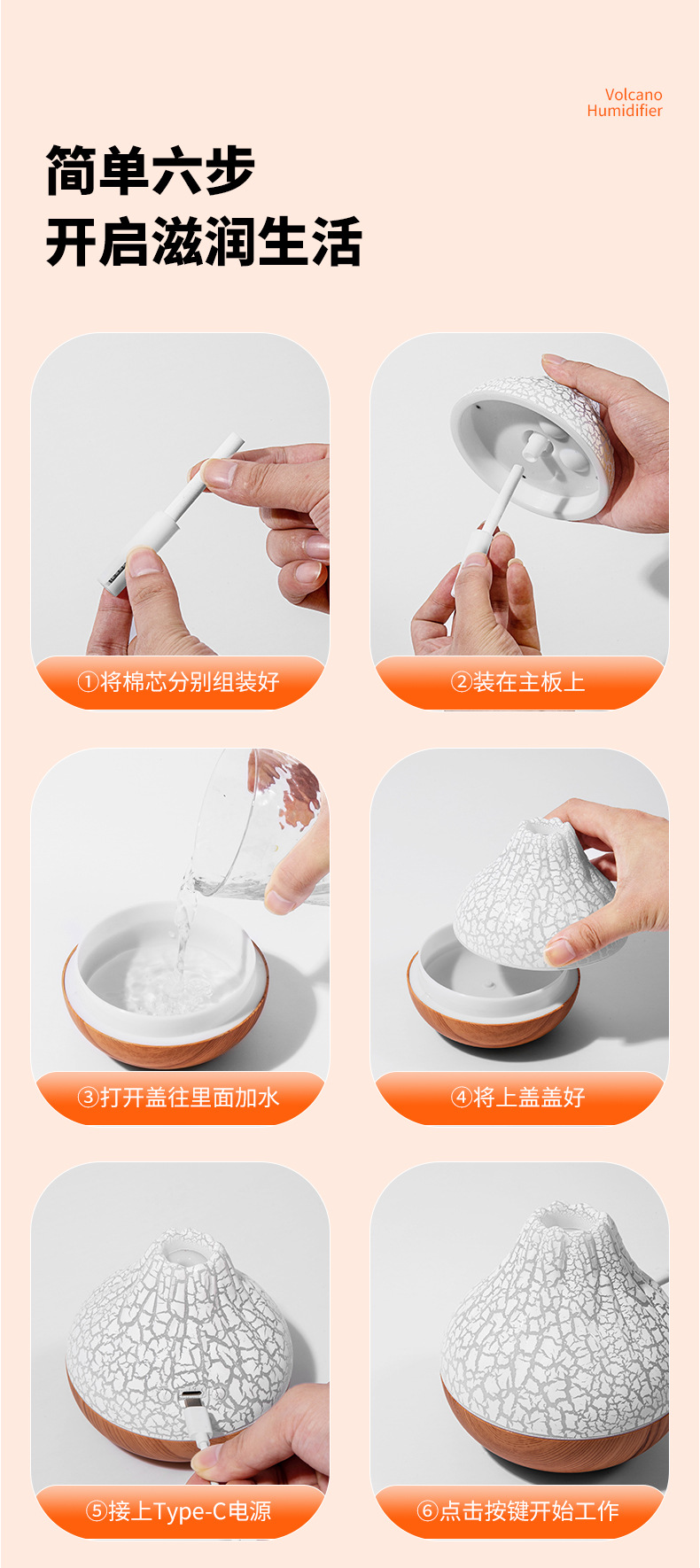 Volcano
Humidifier

简单六步
开启滋润生活

①将棉芯分别组装好

②装在主板上

③打开盖往里面加水

④将上盖盖好

⑤接上Type-C电源

⑥点击按键开始工作